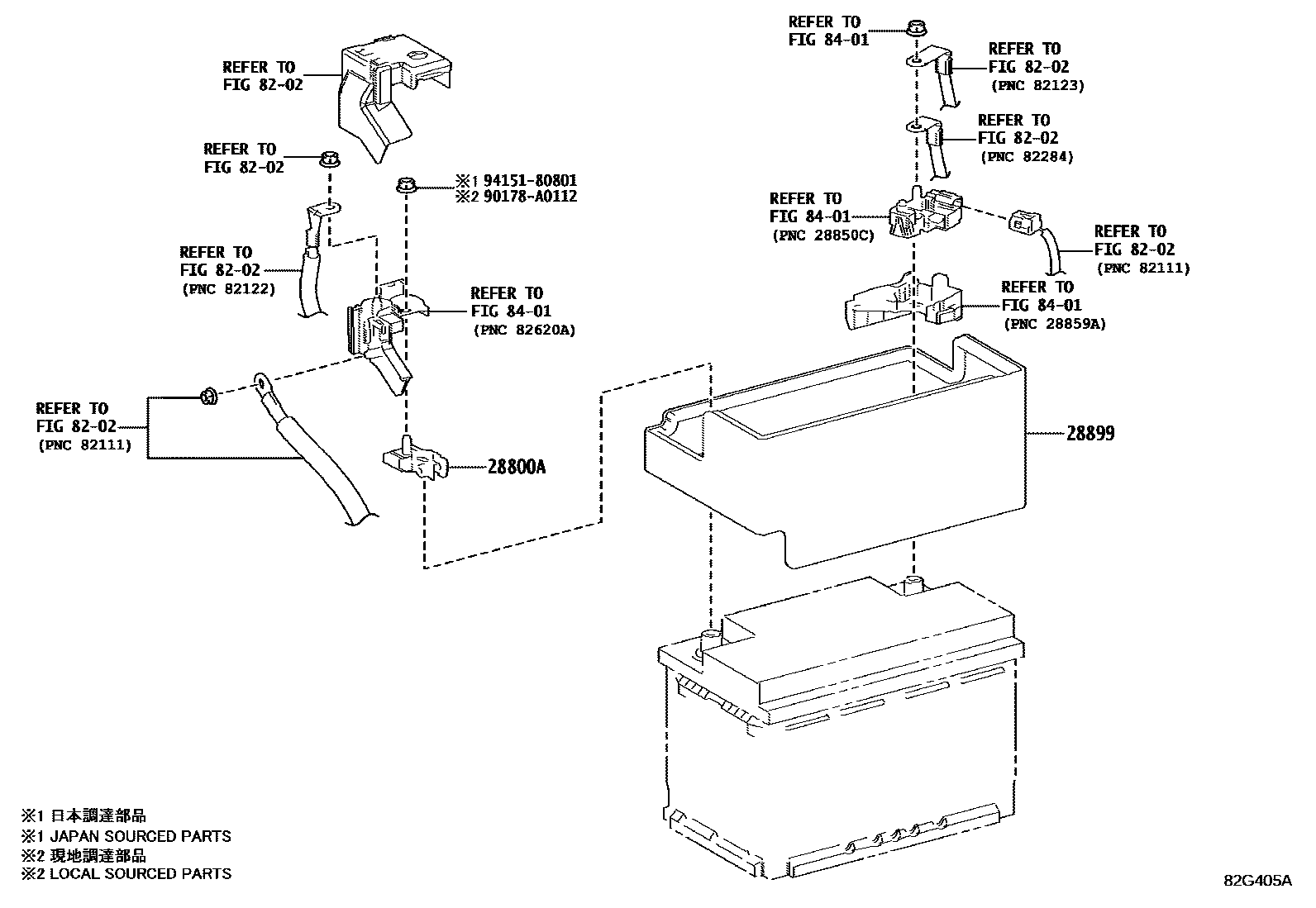 REFER TO
FIG 82-02

REFER TO
FIG 82-02

※1 94151-80801
※2 90178-A0112

REFER TO
FIG 82-02
(PNC 82122)

REFER TO
FIG 84-01
(PNC 82620A)

REFER TO
FIG 82-02
(PNC 82111)

28800A

REFER TO
FIG 84-01

REFER TO
FIG 82-02
(PNC 82123)

REFER TO
FIG 82-02
(PNC 82284)

REFER TO
FIG 84-01
(PNC 28850C)

REFER TO
FIG 82-02
(PNC 82111)

REFER TO
FIG 84-01
(PNC 28859A)

28899

※1 日本調達部品
※1 JAPAN SOURCED PARTS
※2 現地調達部品
※2 LOCAL SOURCED PARTS

82G405A