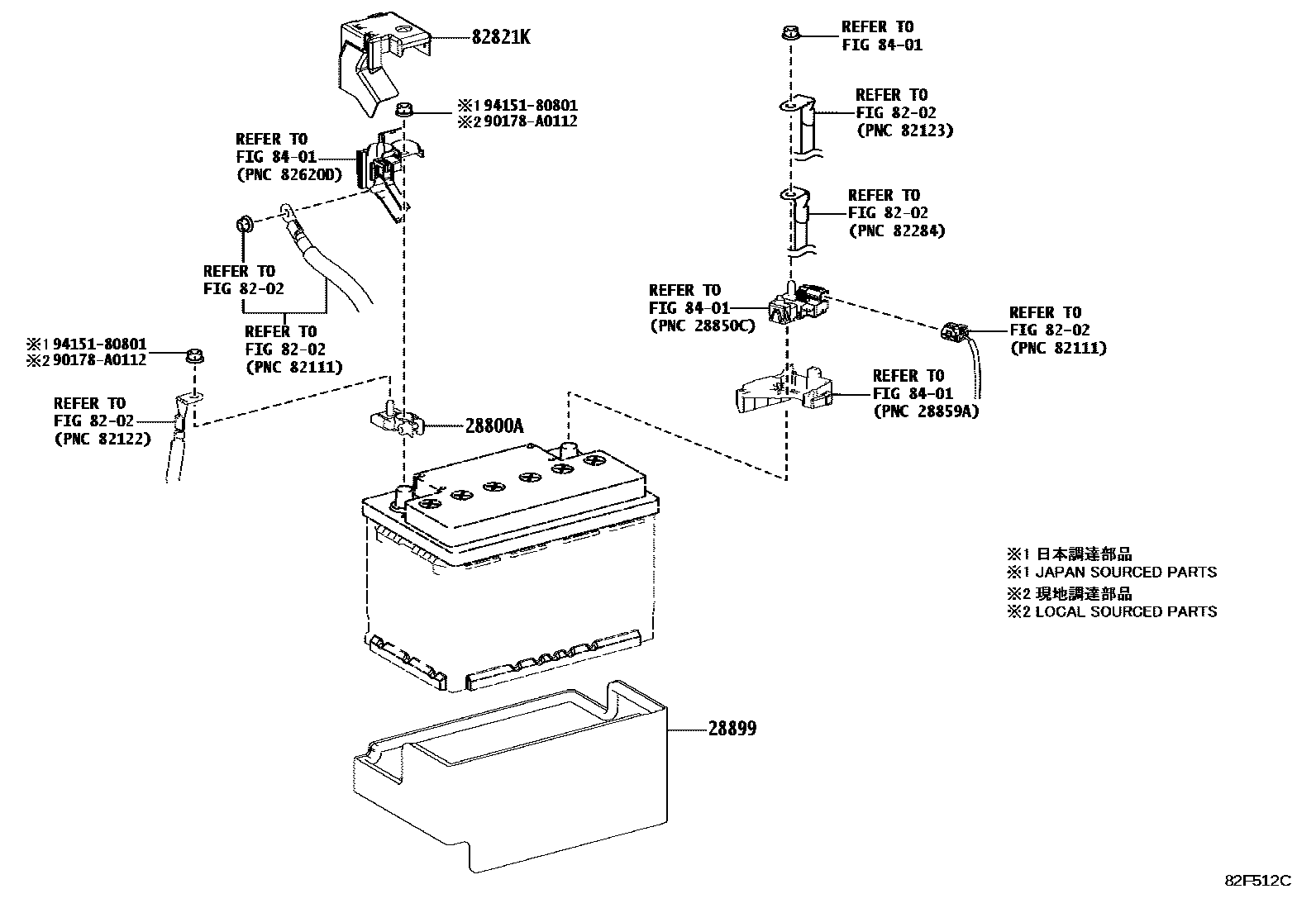 82821K

※1 94151-80801
※2 90178-A0112

REFER TO
FIG 84-01
(PNC 82620D)

REFER TO
FIG 82-02

REFER TO
FIG 82-02
(PNC 82111)

※1 94151-80801
※2 90178-A0112

REFER TO
FIG 82-02
(PNC 82122)

28800A

REFER TO
FIG 84-01

REFER TO
FIG 82-02
(PNC 82123)

REFER TO
FIG 82-02
(PNC 82284)

REFER TO
FIG 84-01
(PNC 28850C)

REFER TO
FIG 82-02
(PNC 82111)

REFER TO
FIG 84-01
(PNC 28859A)

※1 日本調達部品
※1 JAPAN SOURCED PARTS
※2 現地調達部品
※2 LOCAL SOURCED PARTS

28899

82F512C