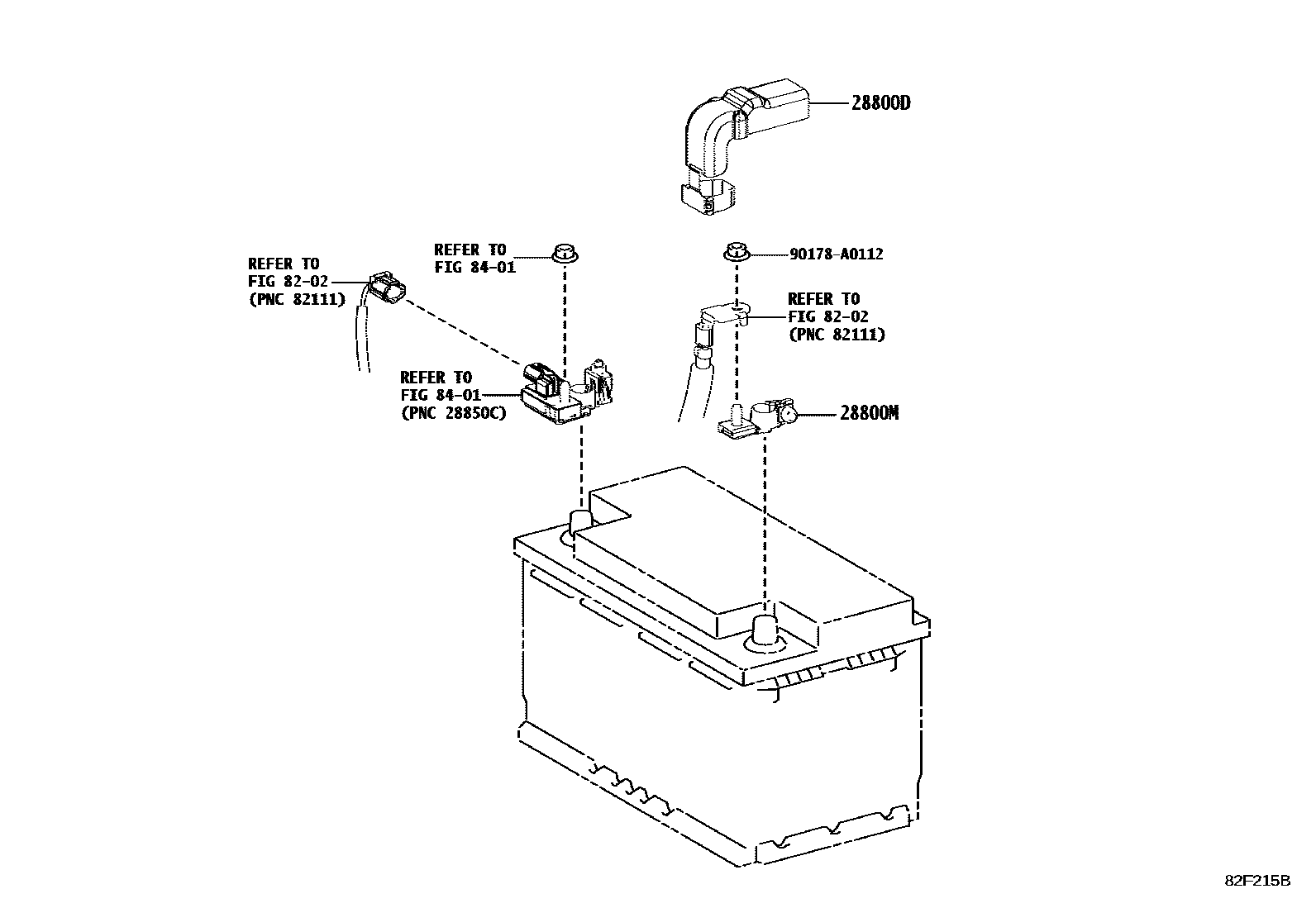 28800D

REFER TO
FIG 84-01

90178-A0112

REFER TO
FIG 82-02
(PNC 82111)

REFER TO
FIG 82-02
(PNC 82111)

REFER TO
FIG 84-01
(PNC 28850C)

28800M

82F215B