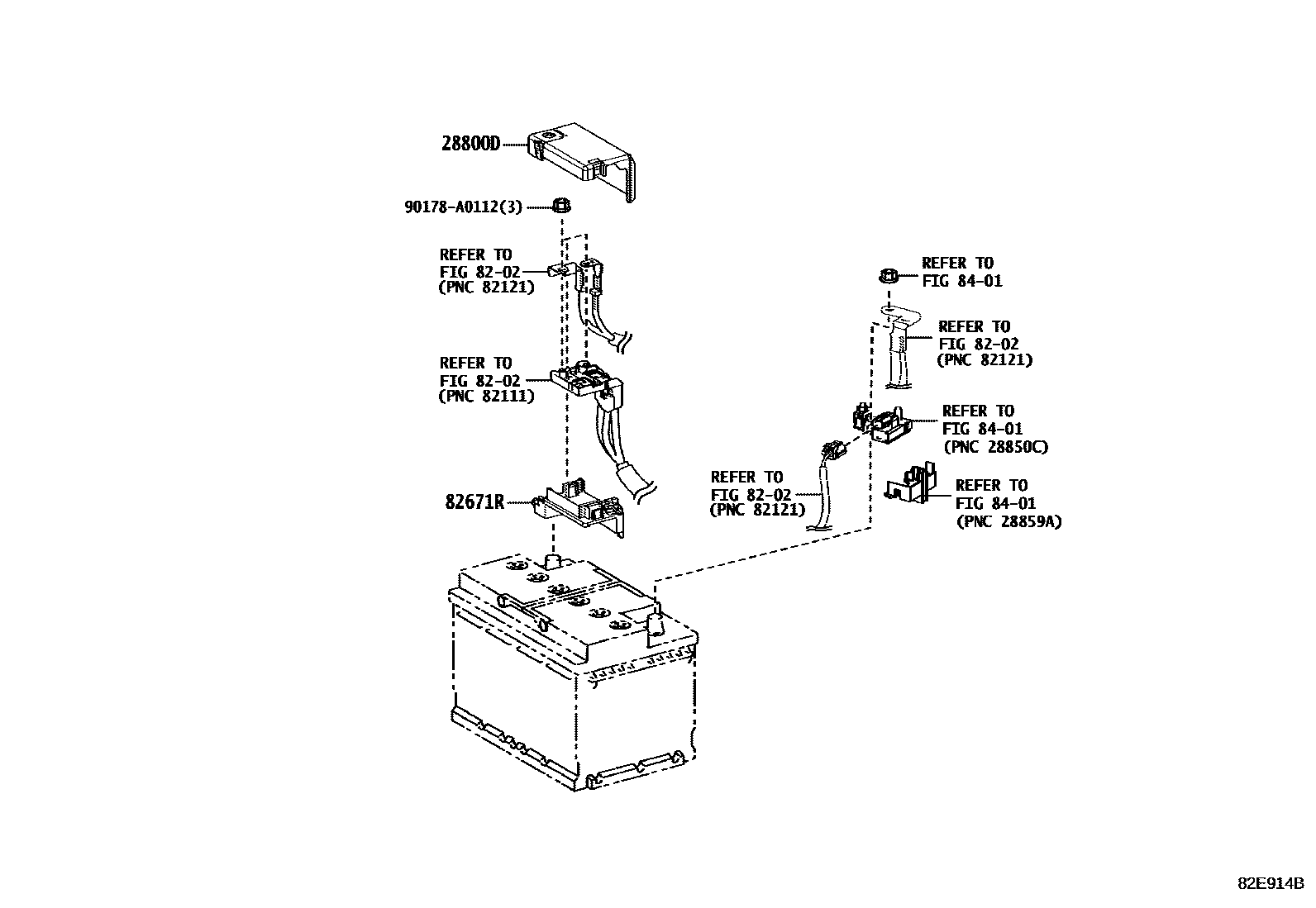 28800D

90178-A0112(3)

REFER TO
FIG 82-02
(PNC 82121)

REFER TO
FIG 82-02
(PNC 82111)

82671R

REFER TO
FIG 84-01

REFER TO
FIG 82-02
(PNC 82121)

REFER TO
FIG 84-01
(PNC 28850C)

REFER TO
FIG 82-02
(PNC 82121)

REFER TO
FIG 84-01
(PNC 28859A)

82E914B