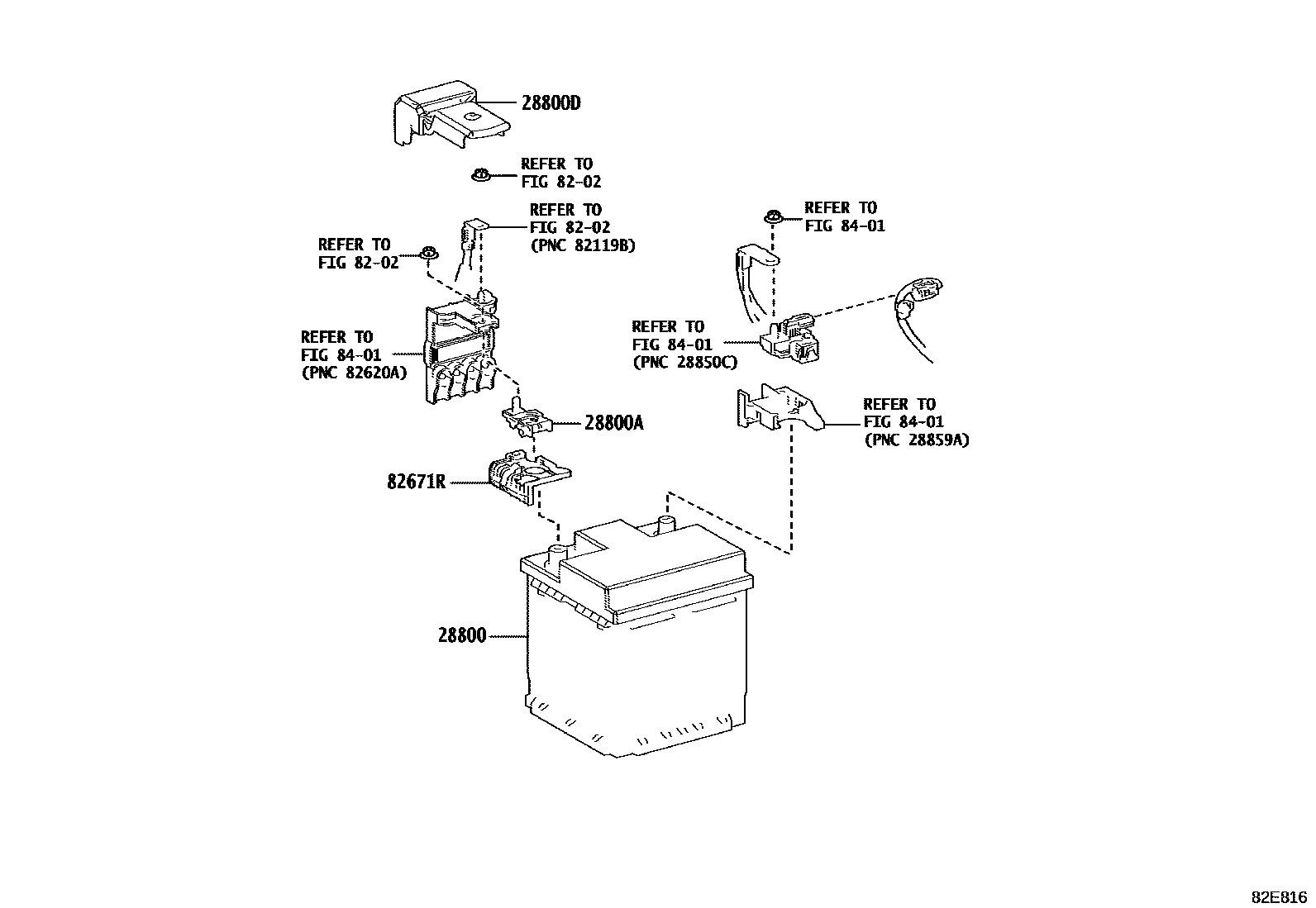 28800D

REFER TO
FIG 82-02

REFER TO
FIG 82-02
(PNC 82119B)

REFER TO
FIG 82-02

REFER TO
FIG 84-01

REFER TO
FIG 84-01
(PNC 82620A)

REFER TO
FIG 84-01
(PNC 28850C)

28800A

REFER TO
FIG 84-01
(PNC 28859A)

82671R

28800

82E816