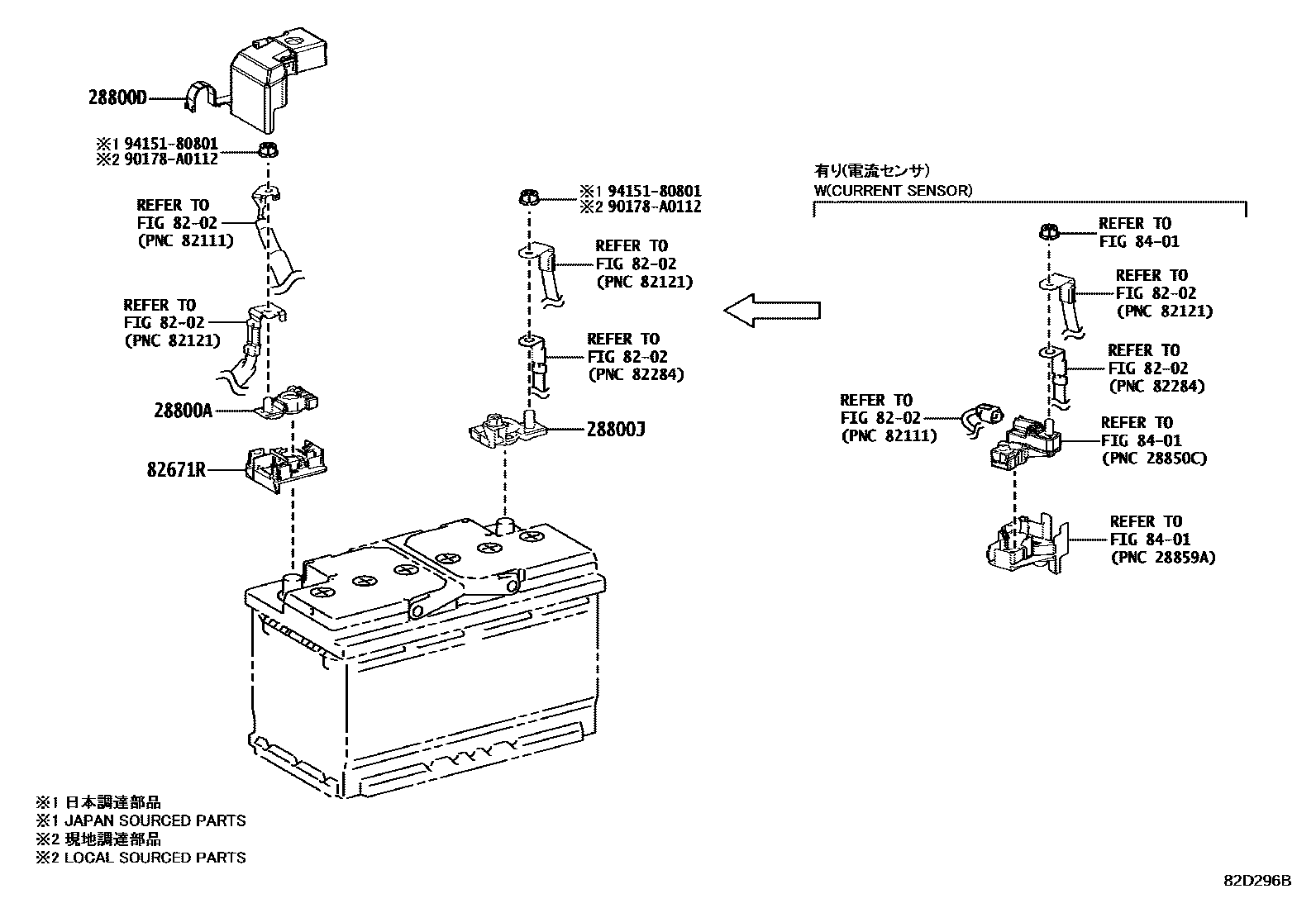 28800D

※1 94151-80801
※2 90178-A0112

REFER TO
FIG 82-02
(PNC 82111)

REFER TO
FIG 82-02
(PNC 82121)

28800A

82671R

※1 94151-80801
※2 90178-A0112

REFER TO
FIG 82-02
(PNC 82121)

REFER TO
FIG 82-02
(PNC 82284)

28800J

有り(電流センサ)
W(CURRENT SENSOR)

REFER TO
FIG 84-01

REFER TO
FIG 82-02
(PNC 82121)

REFER TO
FIG 82-02
(PNC 82284)

REFER TO
FIG 82-02
(PNC 82111)

REFER TO
FIG 84-01
(PNC 28850C)

REFER TO
FIG 84-01
(PNC 28859A)

※1 日本調達部品
※1 JAPAN SOURCED PARTS
※2 現地調達部品
※2 LOCAL SOURCED PARTS

82D296B