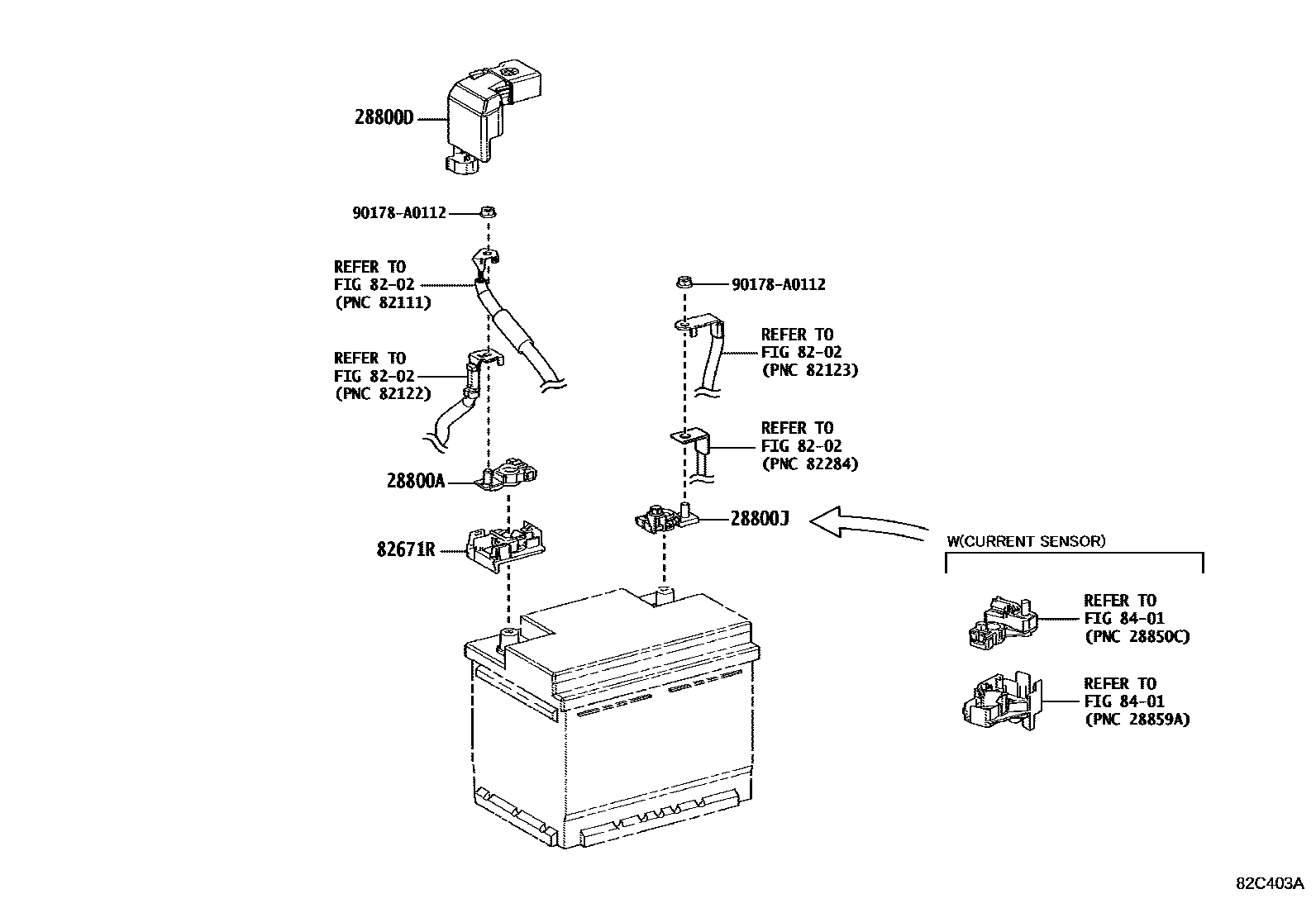 28800D

90178-A0112

REFER TO
FIG 82-02
(PNC 82111)

REFER TO
FIG 82-02
(PNC 82122)

28800A

82671R

90178-A0112

REFER TO
FIG 82-02
(PNC 82123)

REFER TO
FIG 82-02
(PNC 82284)

28800J

W(CURRENT SENSOR)

REFER TO
FIG 84-01
(PNC 28850C)

REFER TO
FIG 84-01
(PNC 28859A)

82C403A