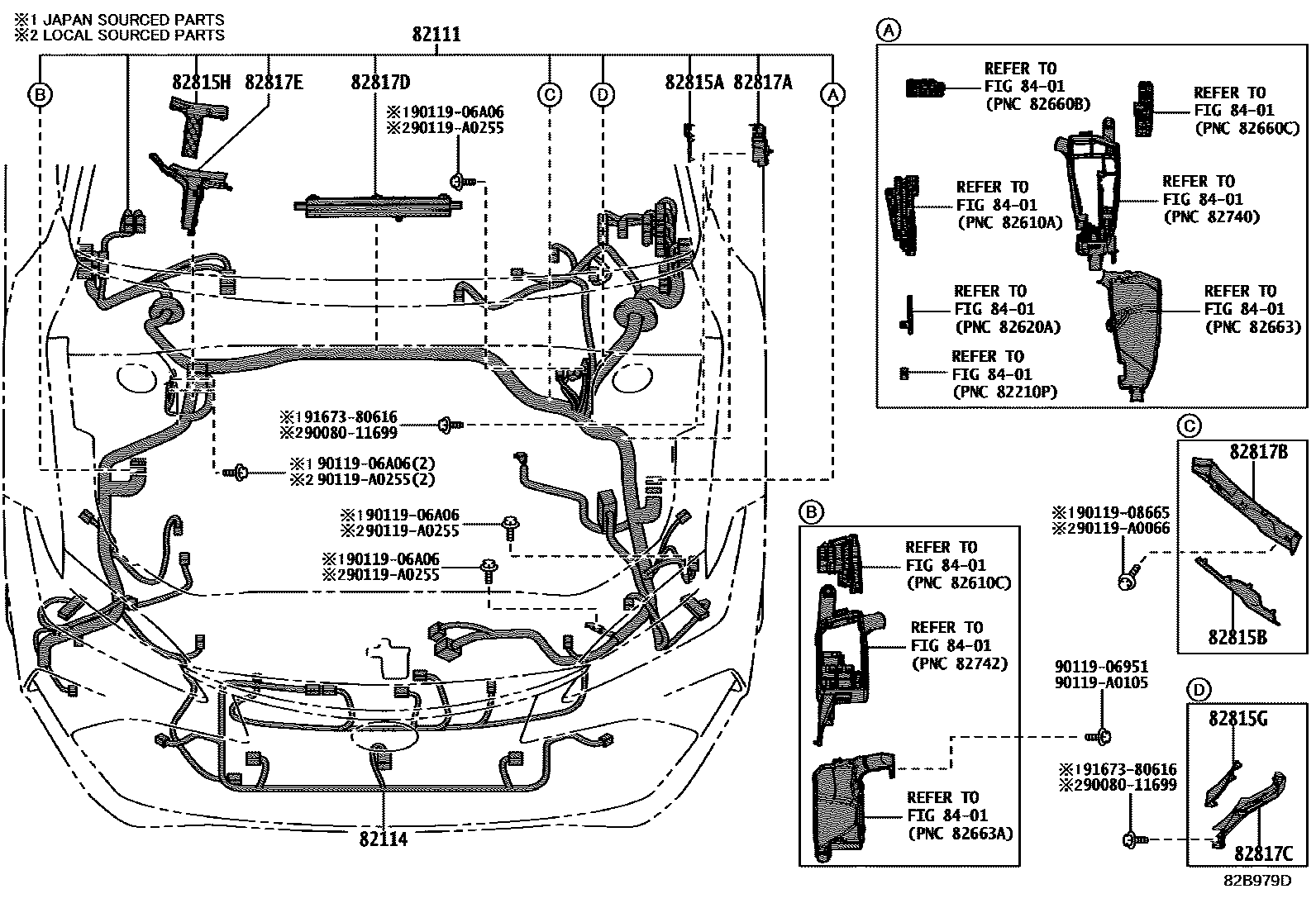 ※1 JAPAN SOURCED PARTS
※2 LOCAL SOURCED PARTS

82111

B
82815H 82817E
82817D
C
D
82815A 82817A
A

※190119-06A06
※290119-A0255

※191673-80616
※290080-11699

※1 90119-06A06(2)
※2 90119-A0255(2)

※190119-06A06
※290119-A0255

※190119-06A06
※290119-A0255

82114

A
REFER TO
FIG 84-01
(PNC 82660B)

REFER TO
FIG 84-01
(PNC 82660C)

REFER TO
FIG 84-01
(PNC 82610A)

REFER TO
FIG 84-01
(PNC 82740)

REFER TO
FIG 84-01
(PNC 82620A)

REFER TO
FIG 84-01
(PNC 82663)

REFER TO
FIG 84-01
(PNC 82210P)

C
82817B
※190119-08665
※290119-A0066
82815B

B
REFER TO
FIG 84-01
(PNC 82610C)

REFER TO
FIG 84-01
(PNC 82742)

REFER TO
FIG 84-01
(PNC 82663A)

90119-06951
90119-A0105

D
82815G
※191673-80616
※290080-11699
82817C

82B979D