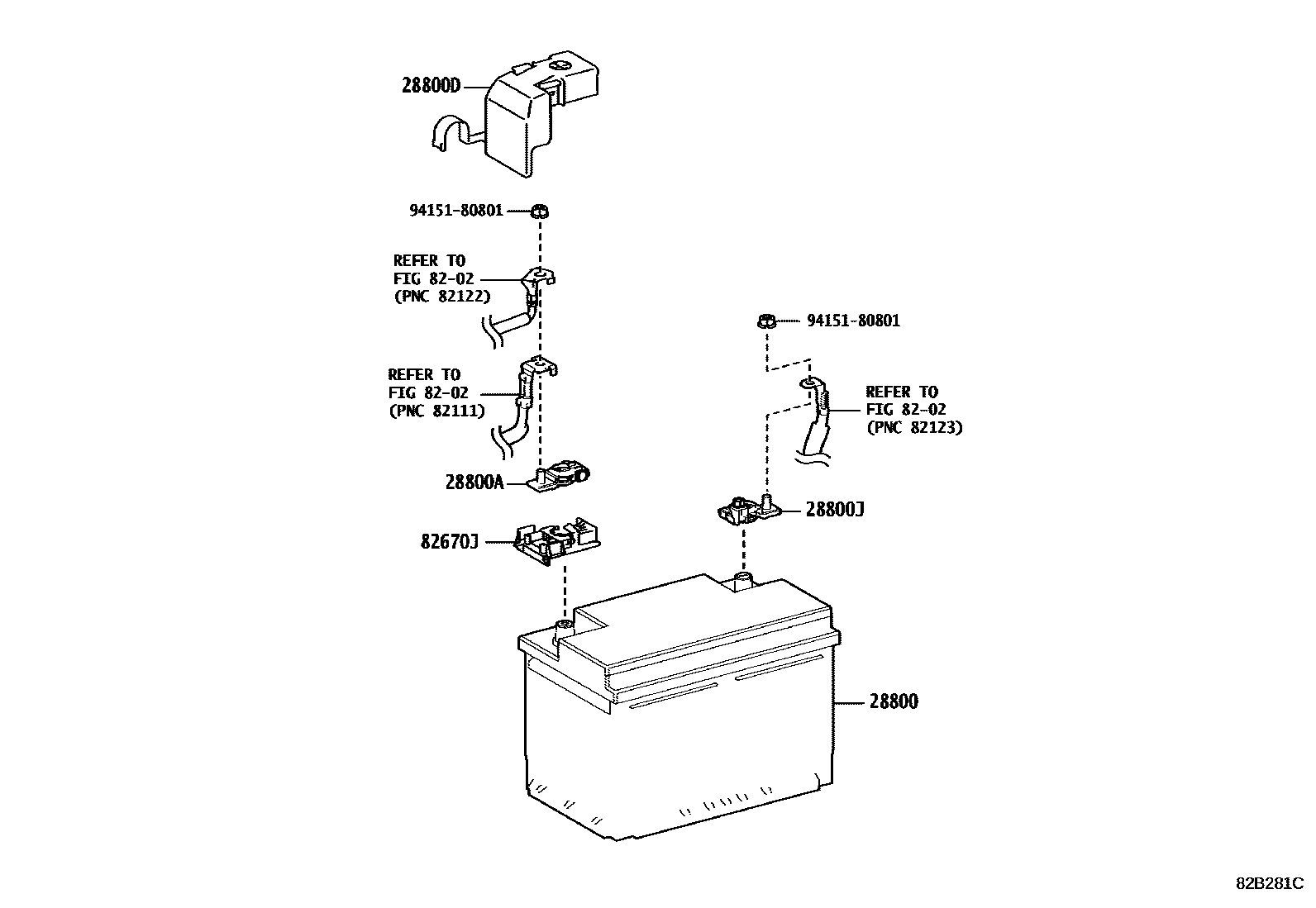 28800D

94151-80801

REFER TO
FIG 82-02
(PNC 82122)

94151-80801

REFER TO
FIG 82-02
(PNC 82111)

REFER TO
FIG 82-02
(PNC 82123)

28800A

28800J

82670J

28800

82B281C