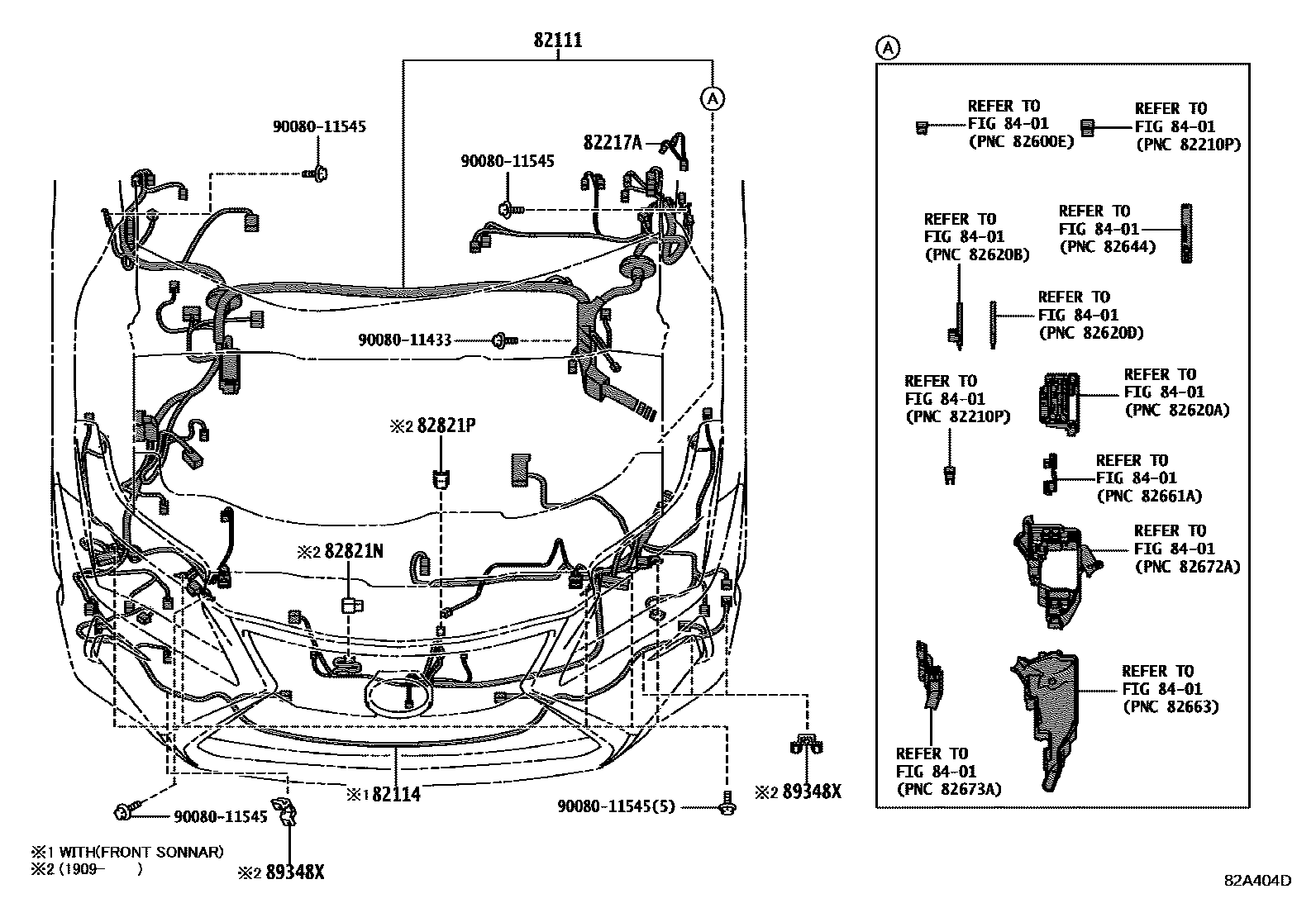 82111

A

90080-11545

82217A

90080-11545

90080-11433

※2 82821P

※2 82821N

※1 82114

90080-11545

90080-11545(5)

※2 89348X

※2 89348X

※1 WITH(FRONT SONNAR)
※2 (1909- )

A

REFER TO
FIG 84-01
(PNC 82600E)

REFER TO
FIG 84-01
(PNC 82210P)

REFER TO
FIG 84-01
(PNC 82620B)

REFER TO
FIG 84-01
(PNC 82644)

REFER TO
FIG 84-01
(PNC 82620D)

REFER TO
FIG 84-01
(PNC 82210P)

REFER TO
FIG 84-01
(PNC 82620A)

REFER TO
FIG 84-01
(PNC 82661A)

REFER TO
FIG 84-01
(PNC 82672A)

REFER TO
FIG 84-01
(PNC 82663)

REFER TO
FIG 84-01
(PNC 82673A)

82A404D