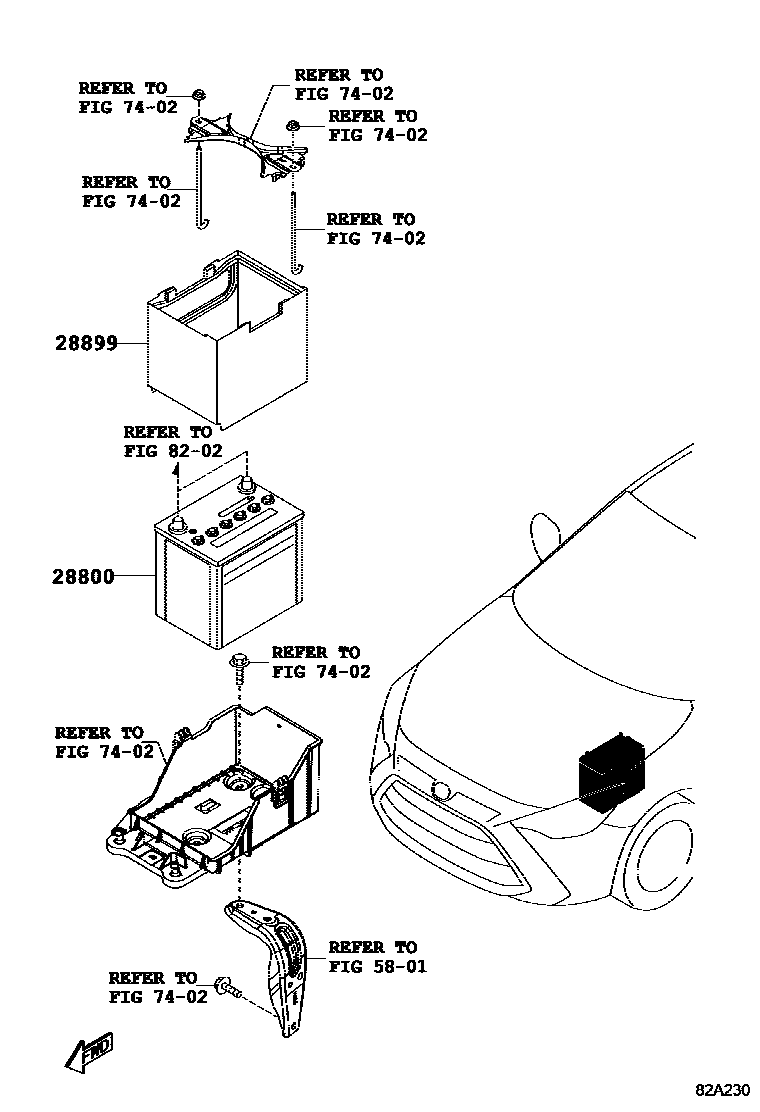 REFER TO
FIG 74-02

REFER TO
FIG 74-02

REFER TO
FIG 74-02

REFER TO
FIG 74-02

REFER TO
FIG 74-02

28899

REFER TO
FIG 82-02

28800

REFER TO
FIG 74-02

REFER TO
FIG 74-02

REFER TO
FIG 58-01

REFER TO
FIG 74-02

FWD

82A230