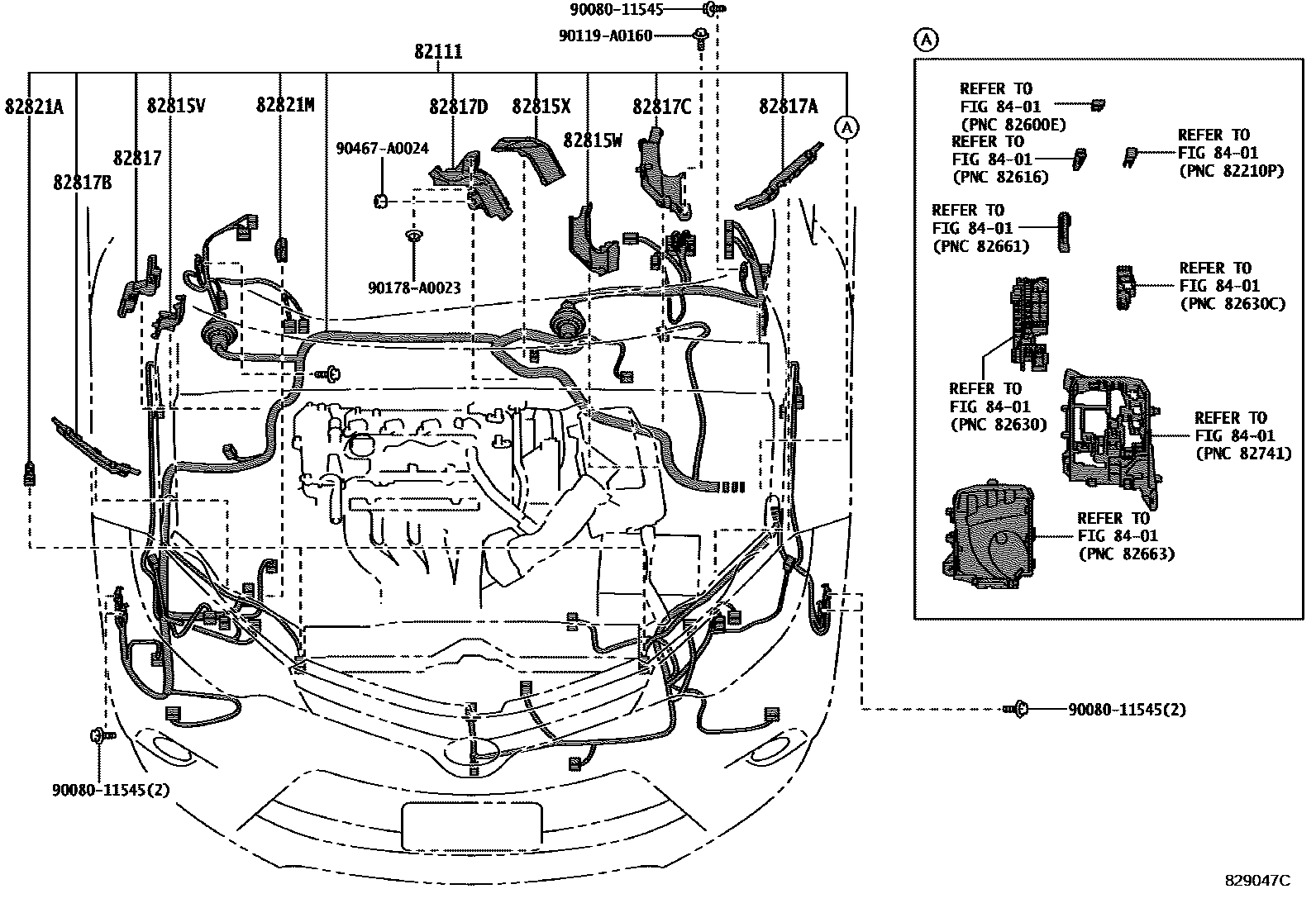 90080-11545
90119-A0160
82111
82821A
82815V
82821M
82817D
82815X
82817C
82817A
A
82817
82817B
90467-A0024
82815W
90178-A0023
90080-11545(2)
90080-11545(2)

A
REFER TO FIG 84-01 (PNC 82600E)
REFER TO FIG 84-01 (PNC 82616)
REFER TO FIG 84-01 (PNC 82210P)
REFER TO FIG 84-01 (PNC 82661)
REFER TO FIG 84-01 (PNC 82630C)
REFER TO FIG 84-01 (PNC 82630)
REFER TO FIG 84-01 (PNC 82741)
REFER TO FIG 84-01 (PNC 82663)

829047C