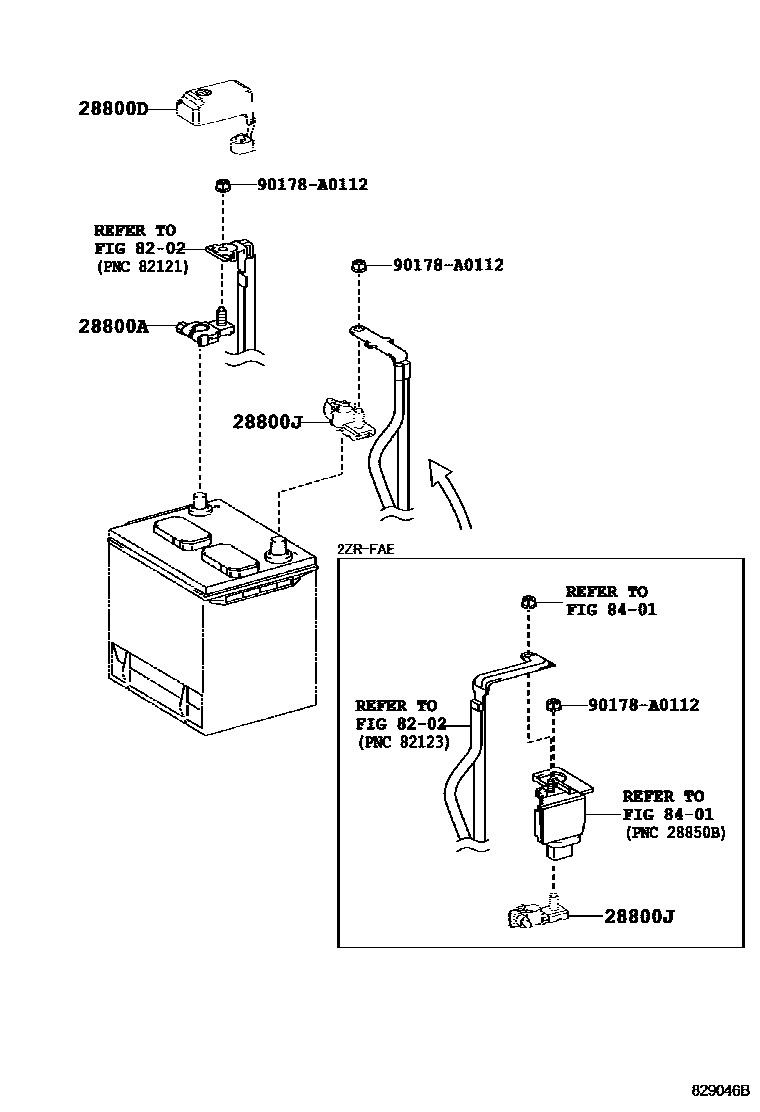 28800D

90178-A0112

REFER TO
FIG 82-02
(PNC 82121)

90178-A0112

28800A

28800J

2ZR-FAE

REFER TO
FIG 84-01

REFER TO
FIG 82-02
(PNC 82123)

90178-A0112

REFER TO
FIG 84-01
(PNC 28850B)

28800J

829046B