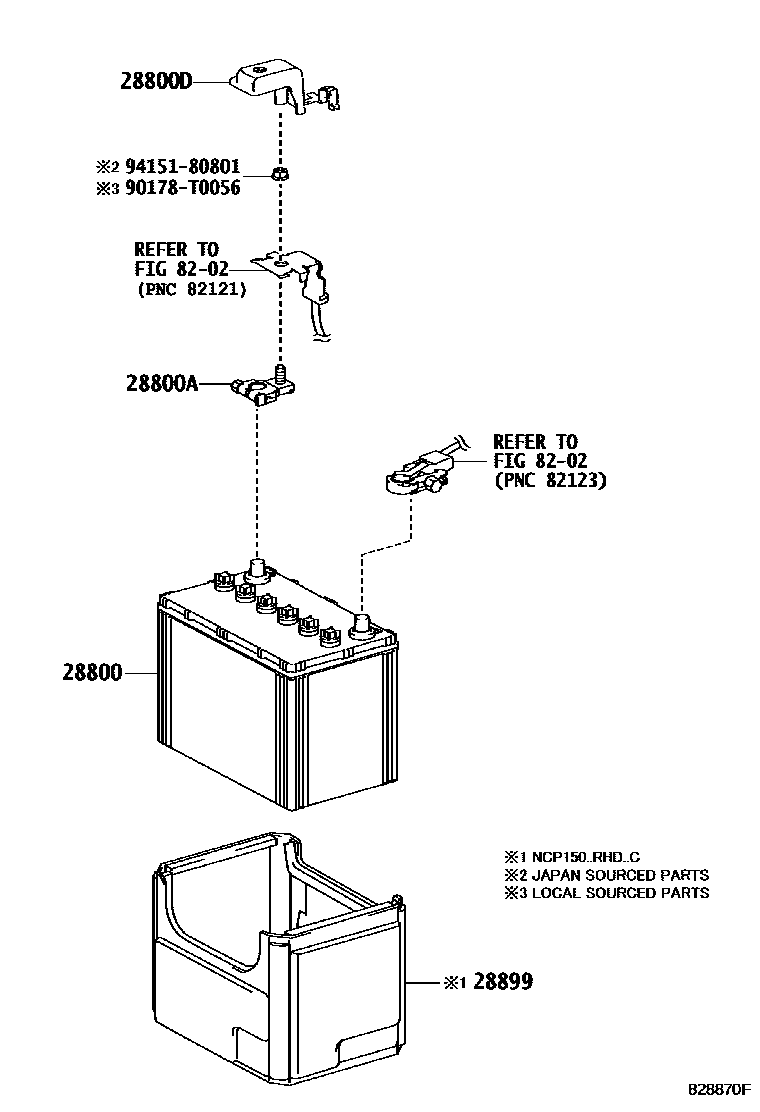 28800D

※2 94151-80801
※3 90178-T0056

REFER TO
FIG 82-02
(PNC 82121)

28800A

REFER TO
FIG 82-02
(PNC 82123)

28800

※1 NCP150..RHD..C
※2 JAPAN SOURCED PARTS
※3 LOCAL SOURCED PARTS

※1 28899

828870F