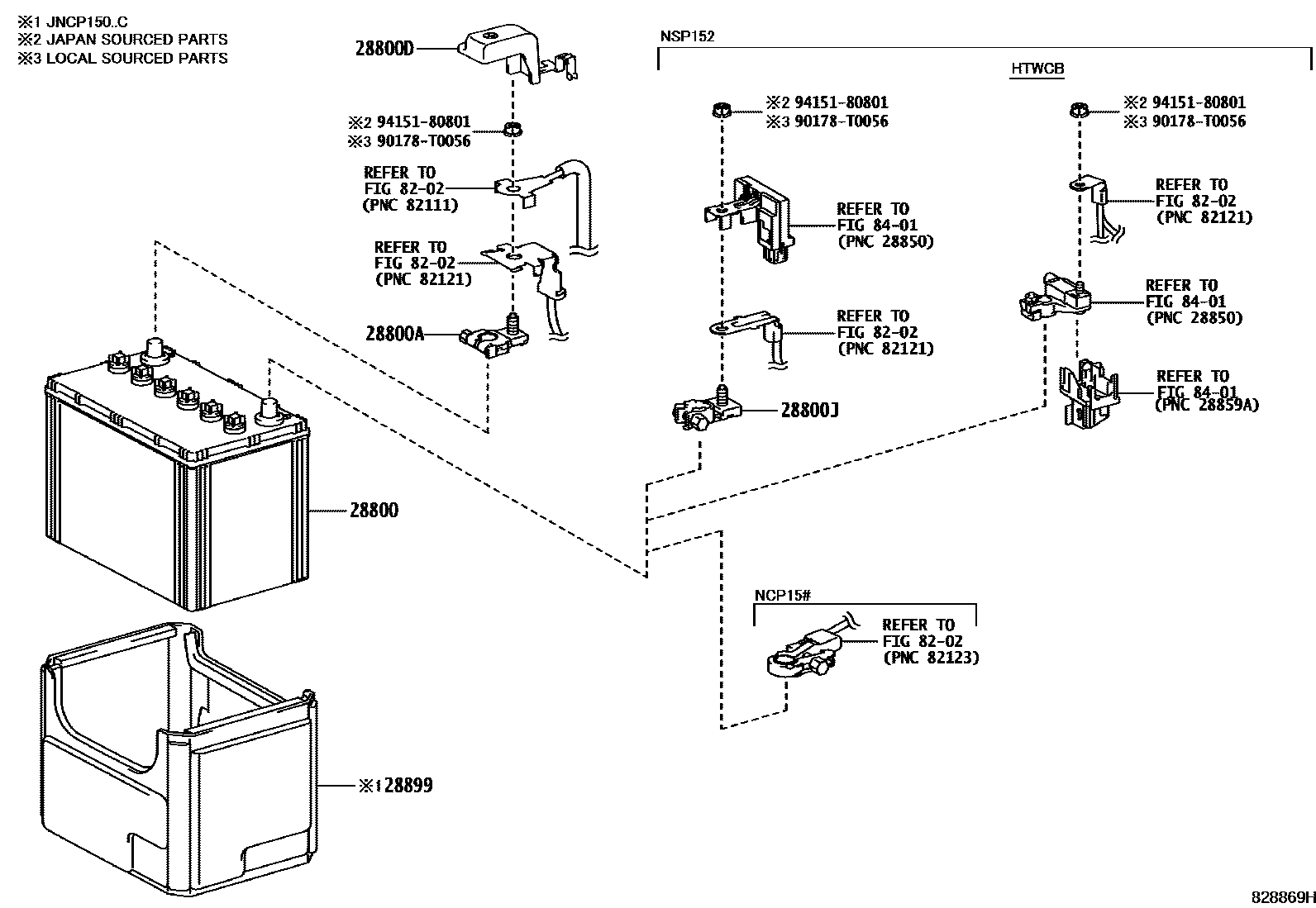 ※1 JNCP150..C
※2 JAPAN SOURCED PARTS
※3 LOCAL SOURCED PARTS

28800D

※2 94151-80801
※3 90178-T0056

REFER TO
FIG 82-02
(PNC 82111)

REFER TO
FIG 82-02
(PNC 82121)

28800A

28800

※1 28899

NSP152

HTWCB

※2 94151-80801
※3 90178-T0056

REFER TO
FIG 84-01
(PNC 28850)

REFER TO
FIG 82-02
(PNC 82121)

28800J

※2 94151-80801
※3 90178-T0056

REFER TO
FIG 82-02
(PNC 82121)

REFER TO
FIG 84-01
(PNC 28850)

REFER TO
FIG 84-01
(PNC 28859A)

NCP15#

REFER TO
FIG 82-02
(PNC 82123)

828869H