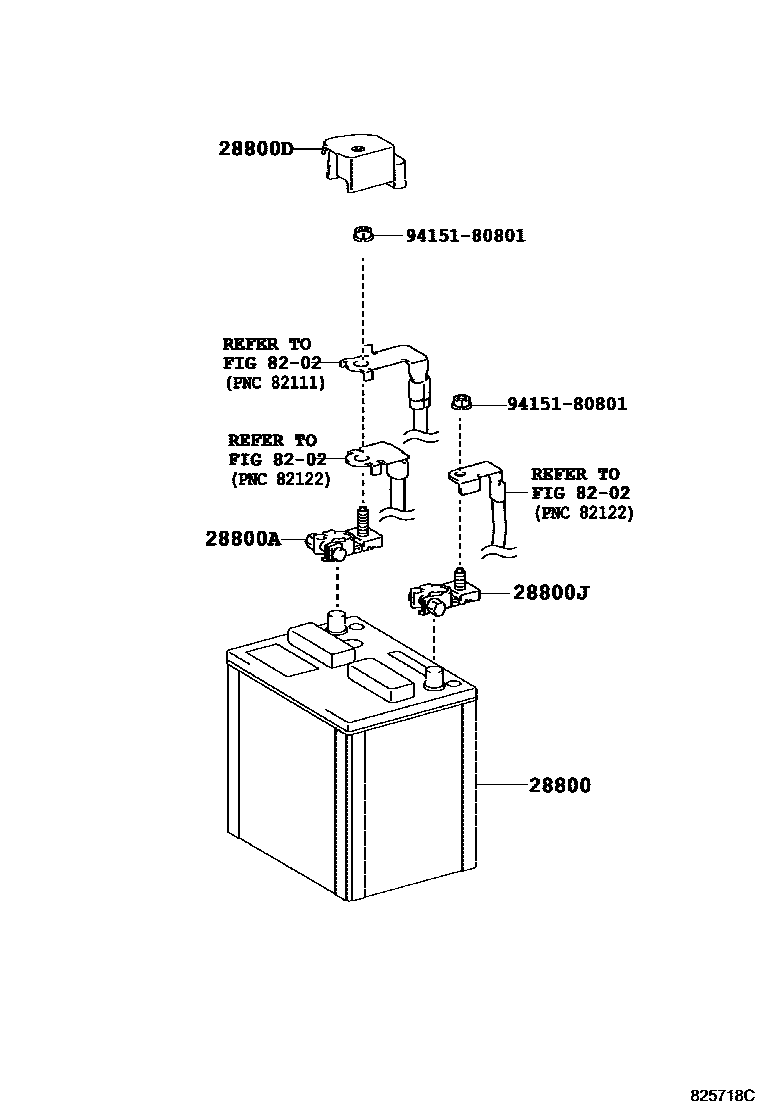 28800D

94151-80801

REFER TO
FIG 82-02
(PNC 82111)

94151-80801

REFER TO
FIG 82-02
(PNC 82122)

REFER TO
FIG 82-02
(PNC 82122)

28800A

28800J

28800

825718C