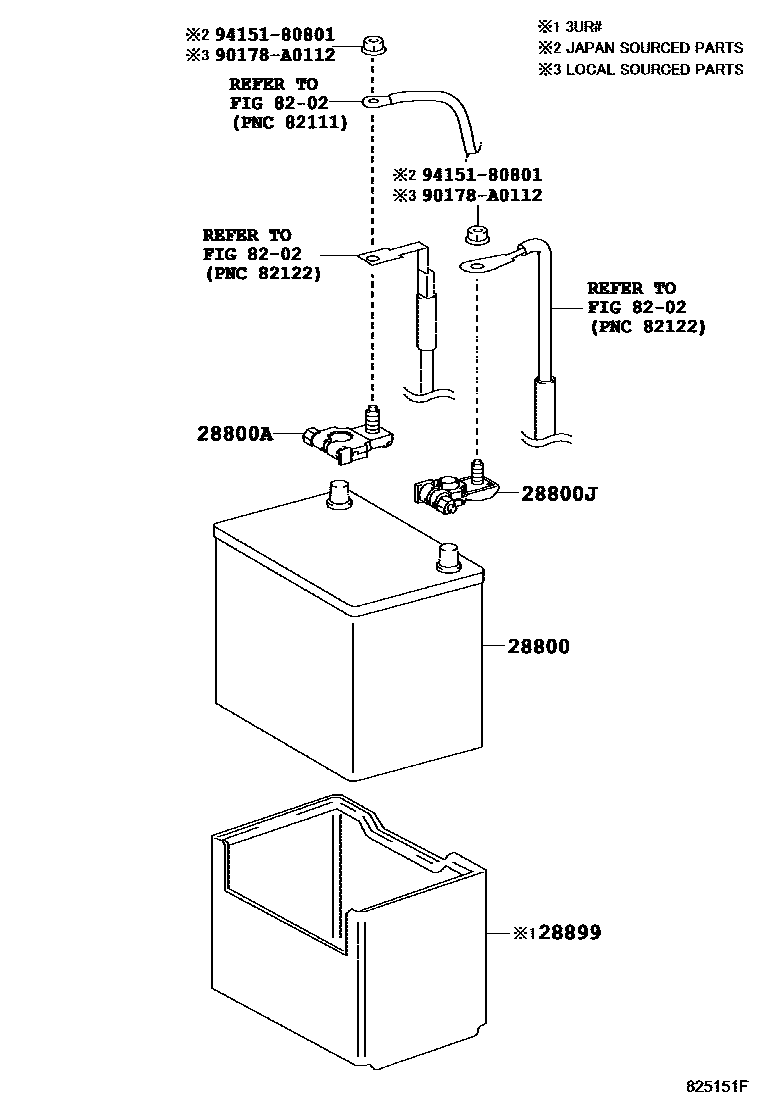 ※2 94151-80801
※3 90178-A0112

※1 3UR#
※2 JAPAN SOURCED PARTS
※3 LOCAL SOURCED PARTS

REFER TO
FIG 82-02
(PNC 82111)

※2 94151-80801
※3 90178-A0112

REFER TO
FIG 82-02
(PNC 82122)

REFER TO
FIG 82-02
(PNC 82122)

28800A

28800J

28800

※1 28899

825151F