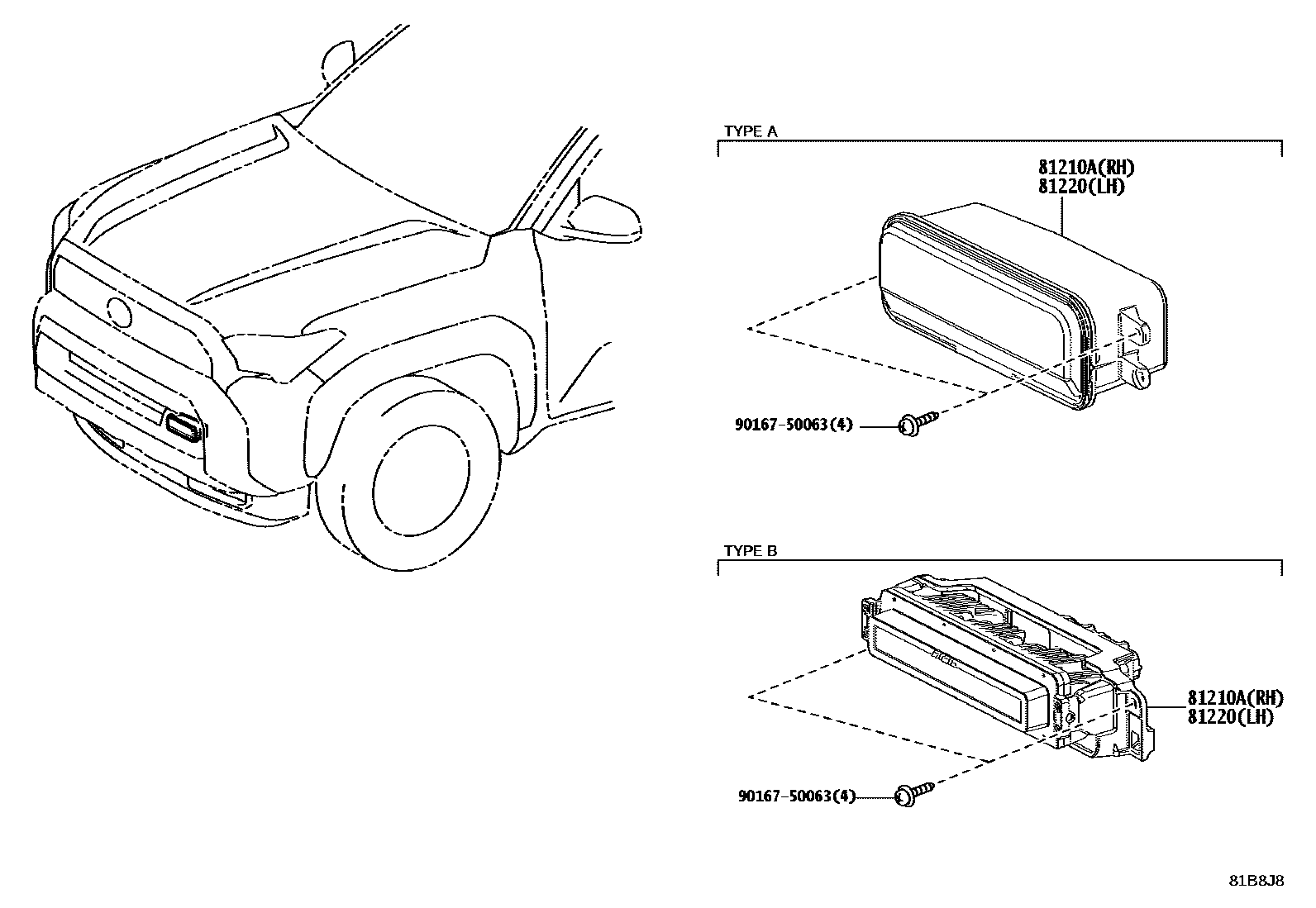 TYPE A

81210A(RH)
81220(LH)

90167-50063(4)

TYPE B

81210A(RH)
81220(LH)

90167-50063(4)

81B8J8