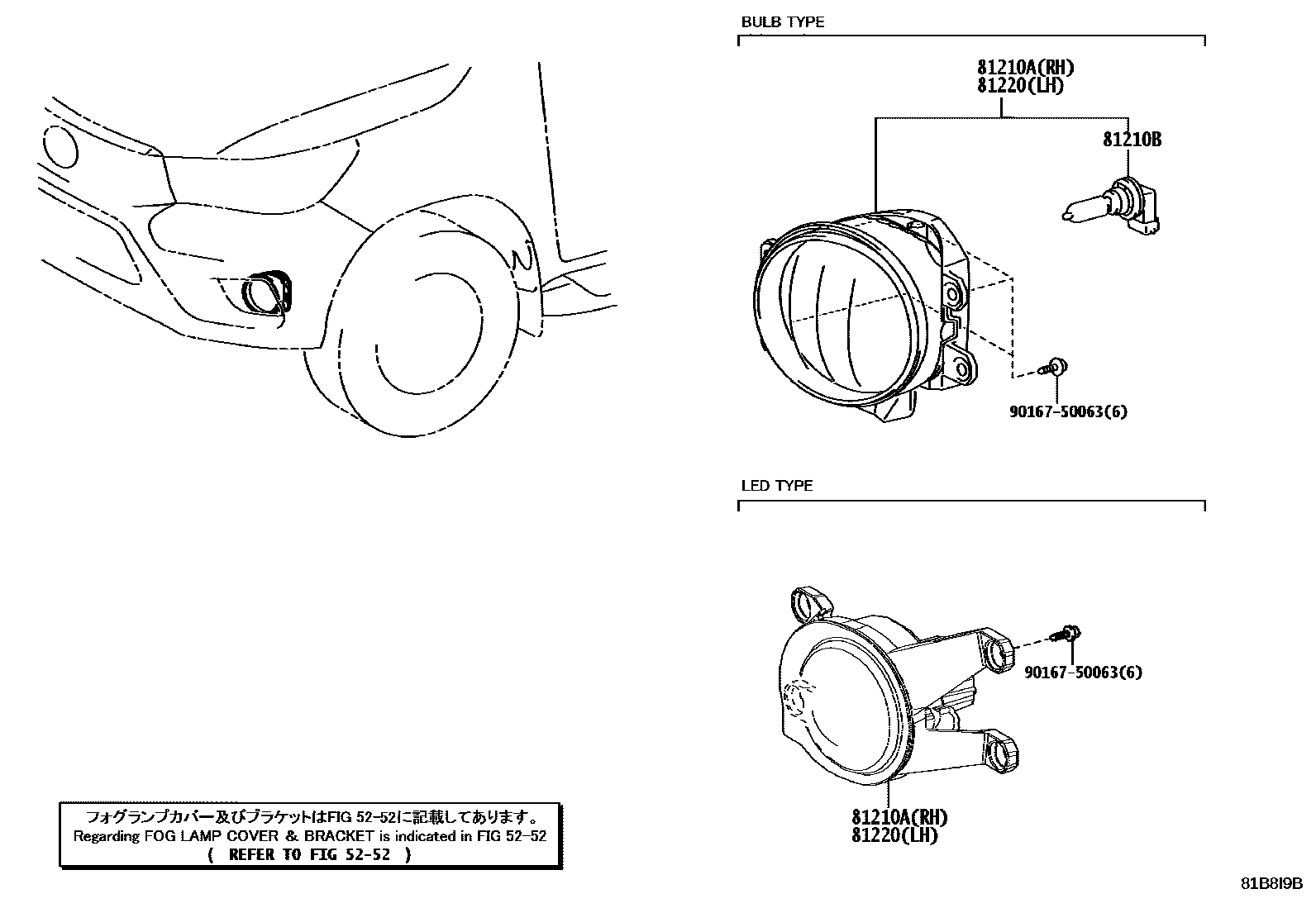 BULB TYPE

81210A(RH)
81220(LH)

81210B

90167-50063(6)

LED TYPE

90167-50063(6)

81210A(RH)
81220(LH)

フォグランプカバー及びブラケットはFIG 52-52に記載してあります。
Regarding FOG LAMP COVER & BRACKET is indicated in FIG 52-52
( REFER TO FIG 52-52 )

81B8I9B