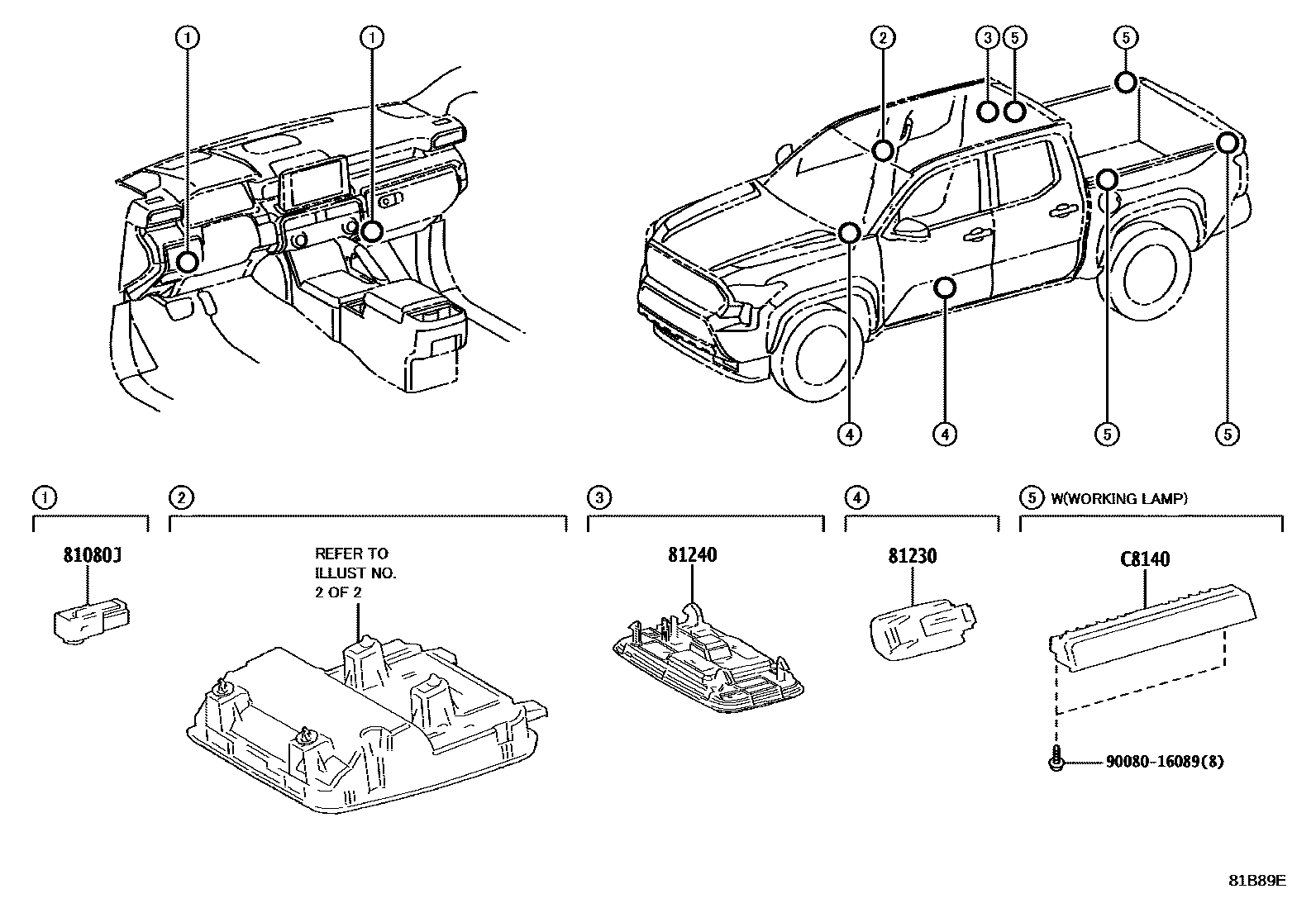 1
1
2
3
5
5
4
4
5
5

1
81080J

2
REFER TO ILLUST NO. 2 OF 2

3
81240

4
81230

5 W(WORKING LAMP)
C8140
90080-16089(8)

81B89E