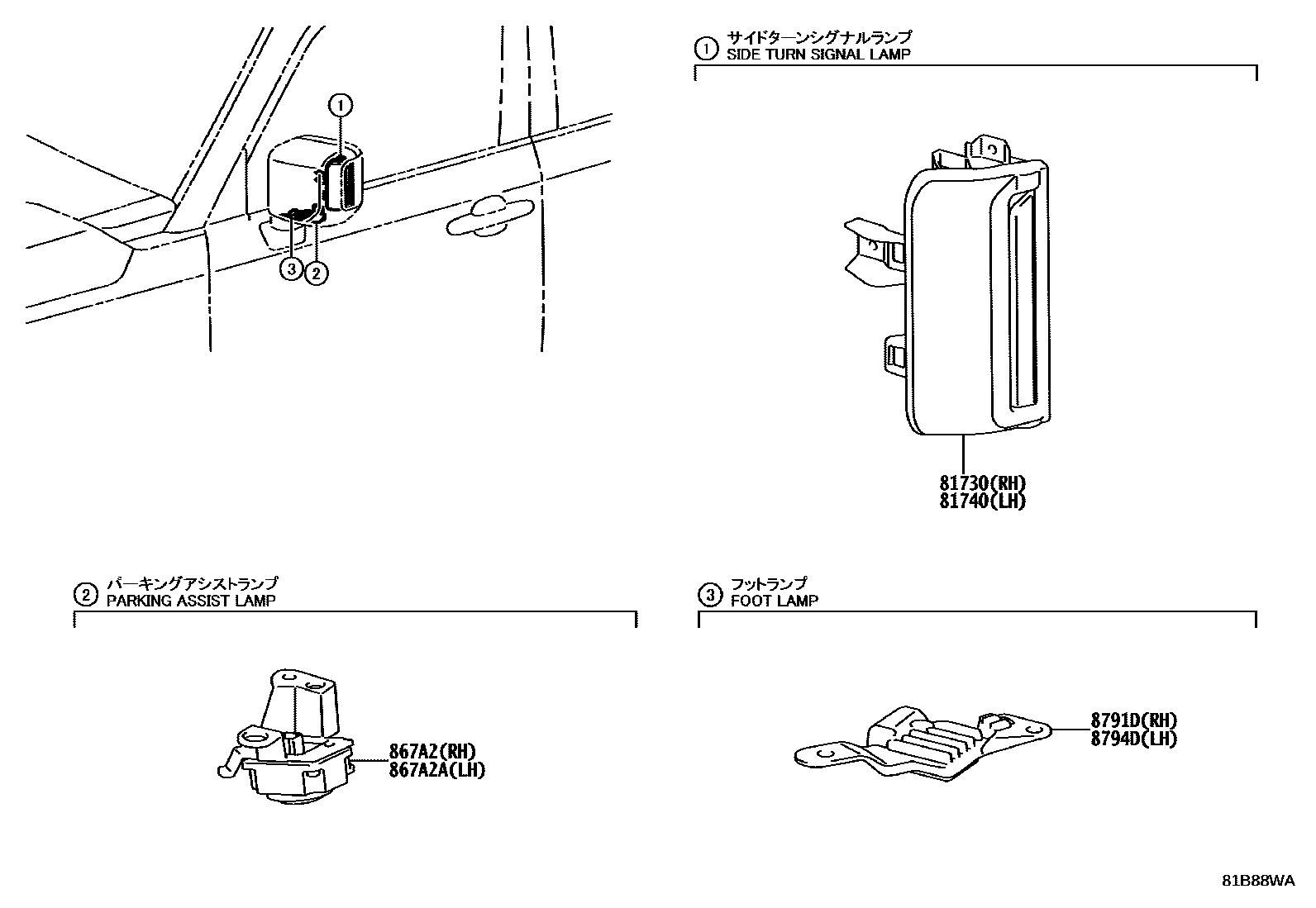 1
3
2

1 サイドターンシグナルランプ
SIDE TURN SIGNAL LAMP

81730(RH)
81740(LH)

2 パーキングアシストランプ
PARKING ASSIST LAMP

867A2(RH)
867A2A(LH)

3 フットランプ
FOOT LAMP

8791D(RH)
8794D(LH)

81B88WA