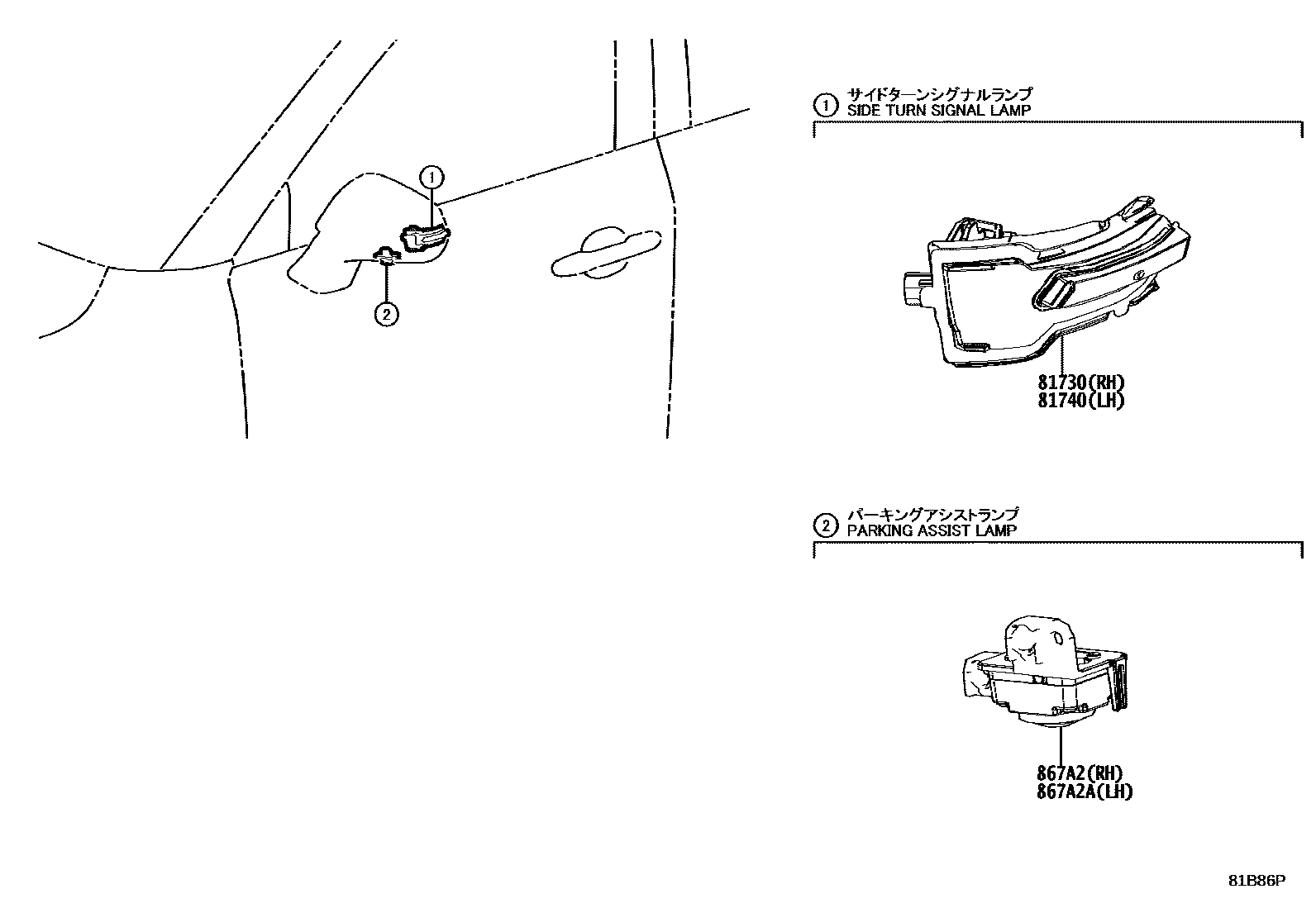 1

2

1 サイドターンシグナルランプ
SIDE TURN SIGNAL LAMP

81730(RH)
81740(LH)

2 パーキングアシストランプ
PARKING ASSIST LAMP

867A2(RH)
867A2A(LH)

81B86P