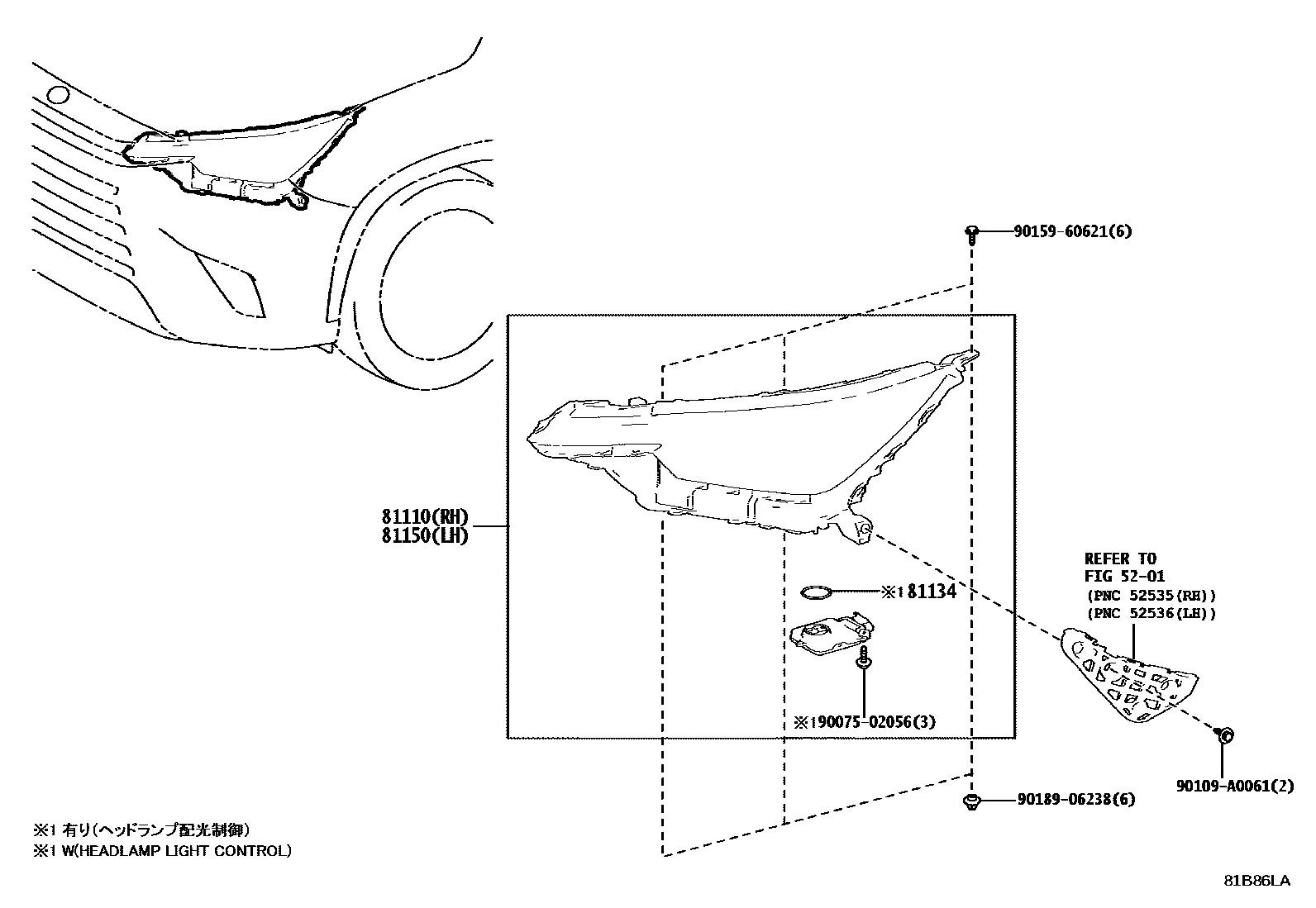 90159-60621(6)

81110(RH)
81150(LH)

※1 81134

REFER TO
FIG 52-01
(PNC 52535(RH))
(PNC 52536(LH))

※1 90075-02056(3)

90109-A0061(2)

90189-06238(6)

※1 有り(ヘッドランプ配光制御)
※1 W(HEADLAMP LIGHT CONTROL)

81B86LA