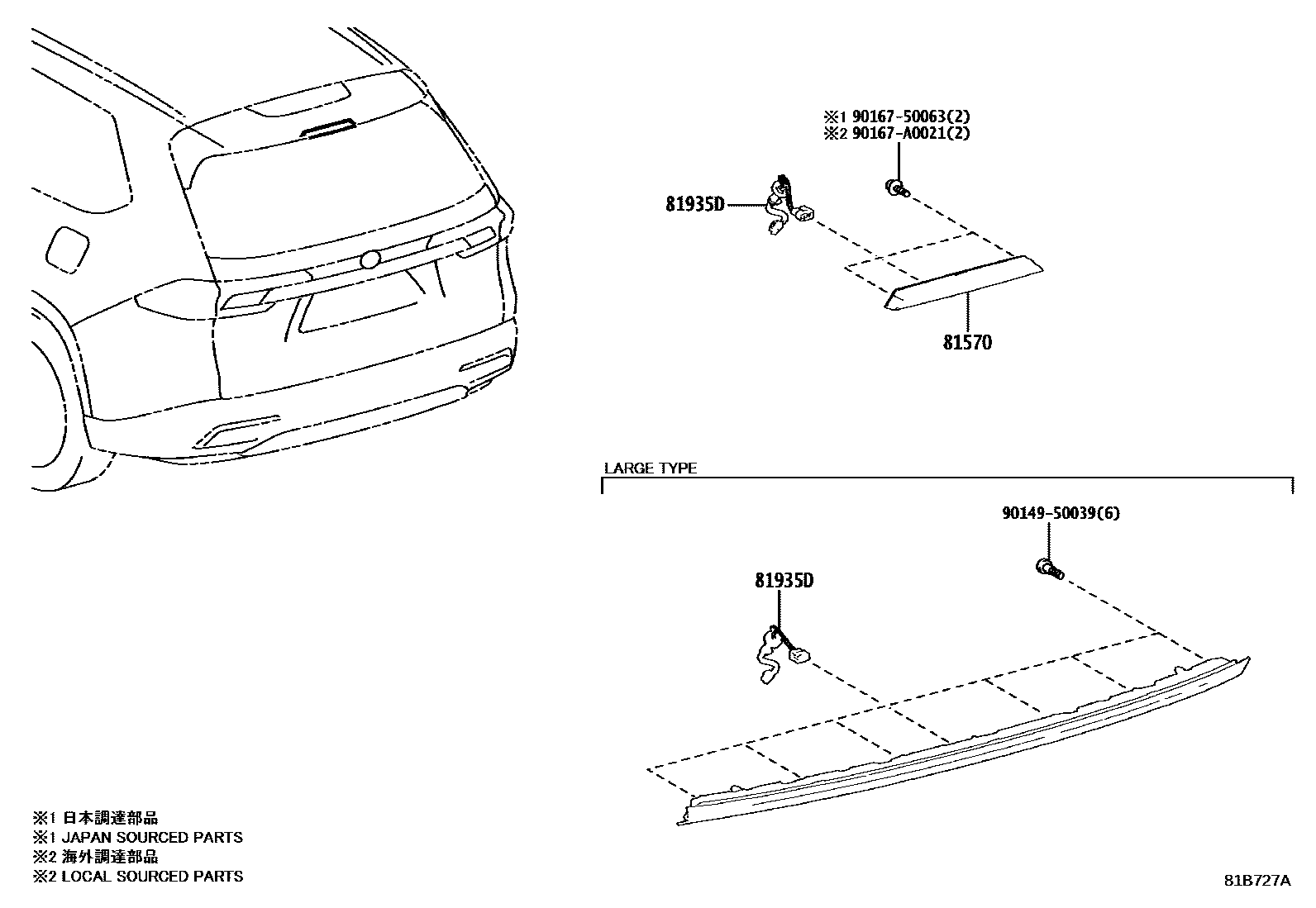 ※1 90167-50063(2)
※2 90167-A0021(2)

81935D

81570

LARGE TYPE

90149-50039(6)

81935D

※1 日本調達部品
※1 JAPAN SOURCED PARTS
※2 海外調達部品
※2 LOCAL SOURCED PARTS

81B727A