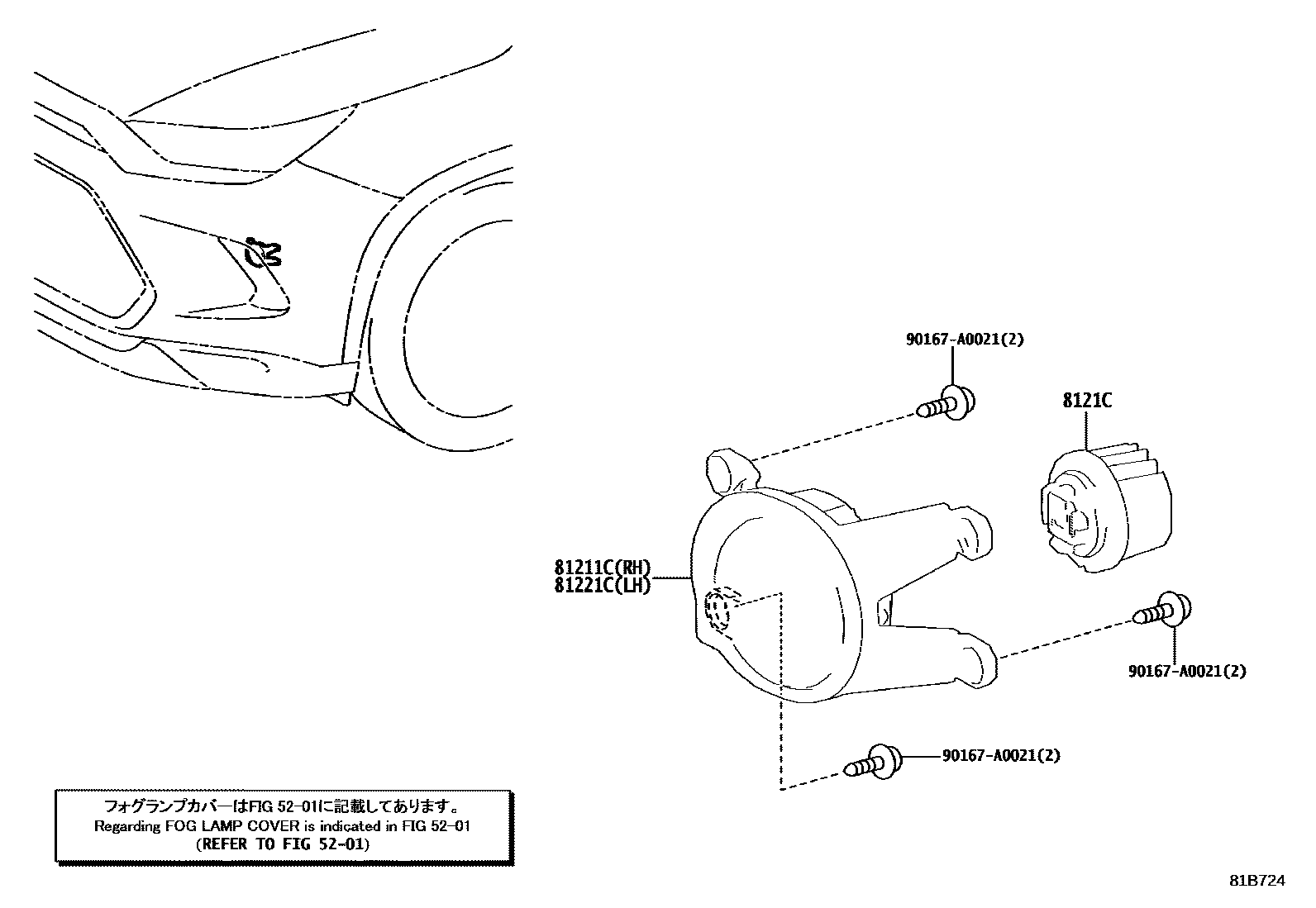 90167-A0021(2)

8121C

81211C(RH)
81221C(LH)

90167-A0021(2)

90167-A0021(2)

フォグランプカバーはFIG 52-01に記載してあります。
Regarding FOG LAMP COVER is indicated in FIG 52-01
(REFER TO FIG 52-01)

81B724