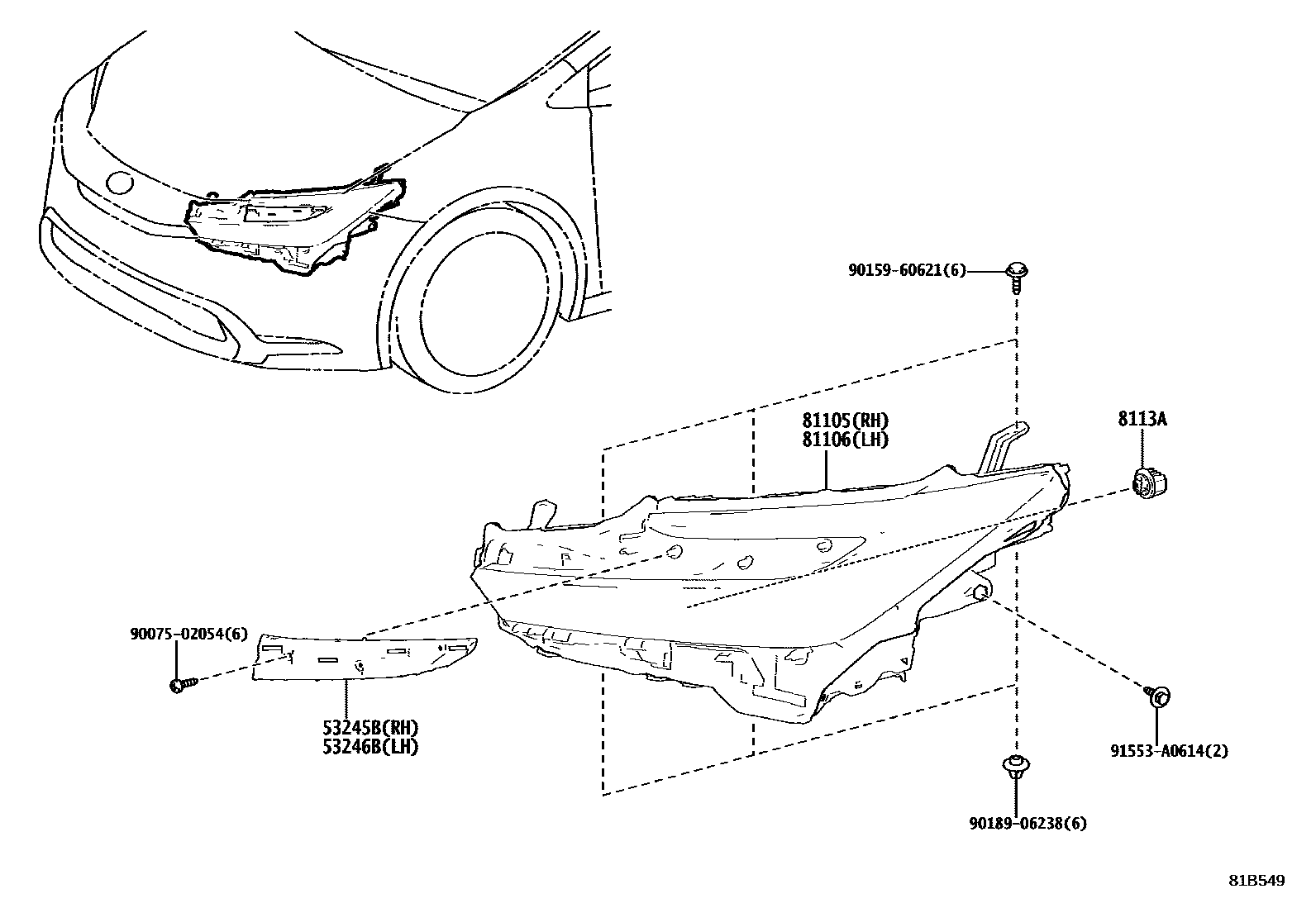 90159-60621(6)

81105(RH)
81106(LH)

8113A

90075-02054(6)

53245B(RH)
53246B(LH)

91553-A0614(2)

90189-06238(6)

81B549