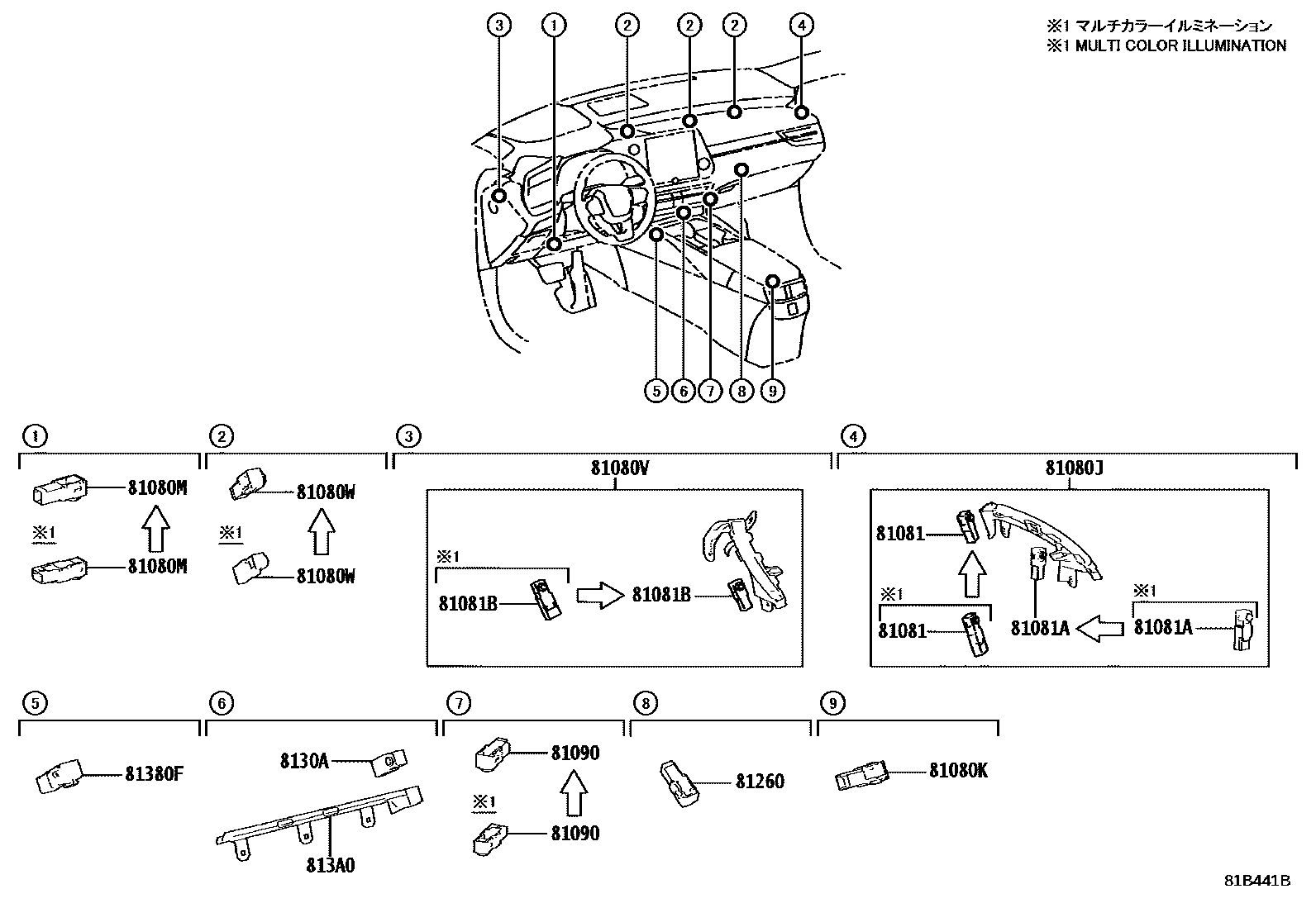 ※1 マルチカラーイルミネーション
※1 MULTI COLOR ILLUMINATION

3 1 2 2 2 4

5 6 7 8 9

1
81080M
※1
81080M

2
81080W
※1
81080W

3
81080V
※1
81081B
81081B

4
81080J
81081
※1
81081
81081A
※1
81081A

5
81380F

6
8130A
813A0

7
81090
※1
81090

8
81260

9
81080K

81B441B