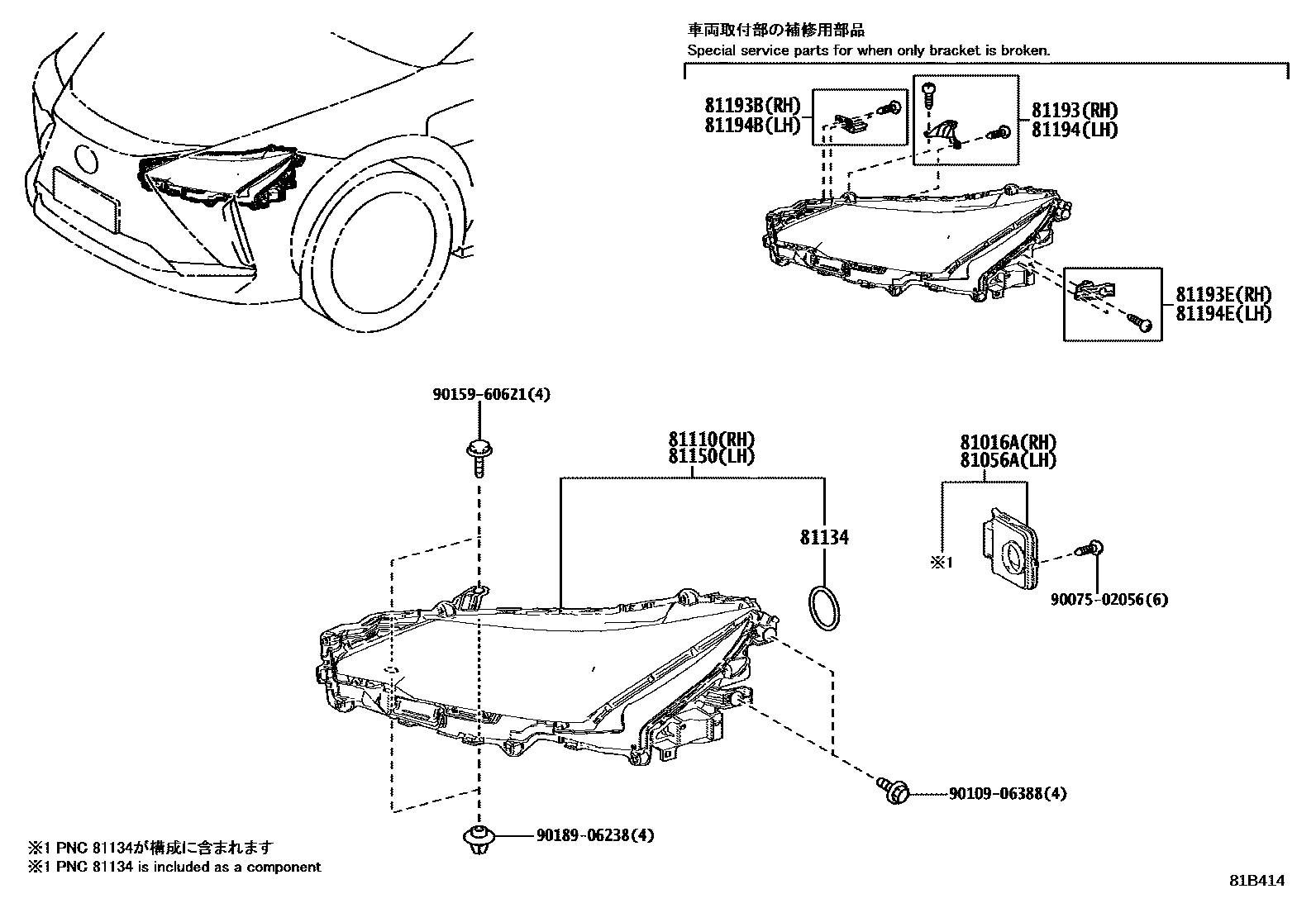 車両取付部の補修用部品
Special service parts for when only bracket is broken.

81193B(RH)
81194B(LH)

81193(RH)
81194(LH)

81193E(RH)
81194E(LH)

90159-60621(4)

81110(RH)
81150(LH)

81016A(RH)
81056A(LH)

81134

※1

90075-02056(6)

90109-06388(4)

90189-06238(4)

※1 PNC 81134が構成に含まれます
※1 PNC 81134 is included as a component

81B414