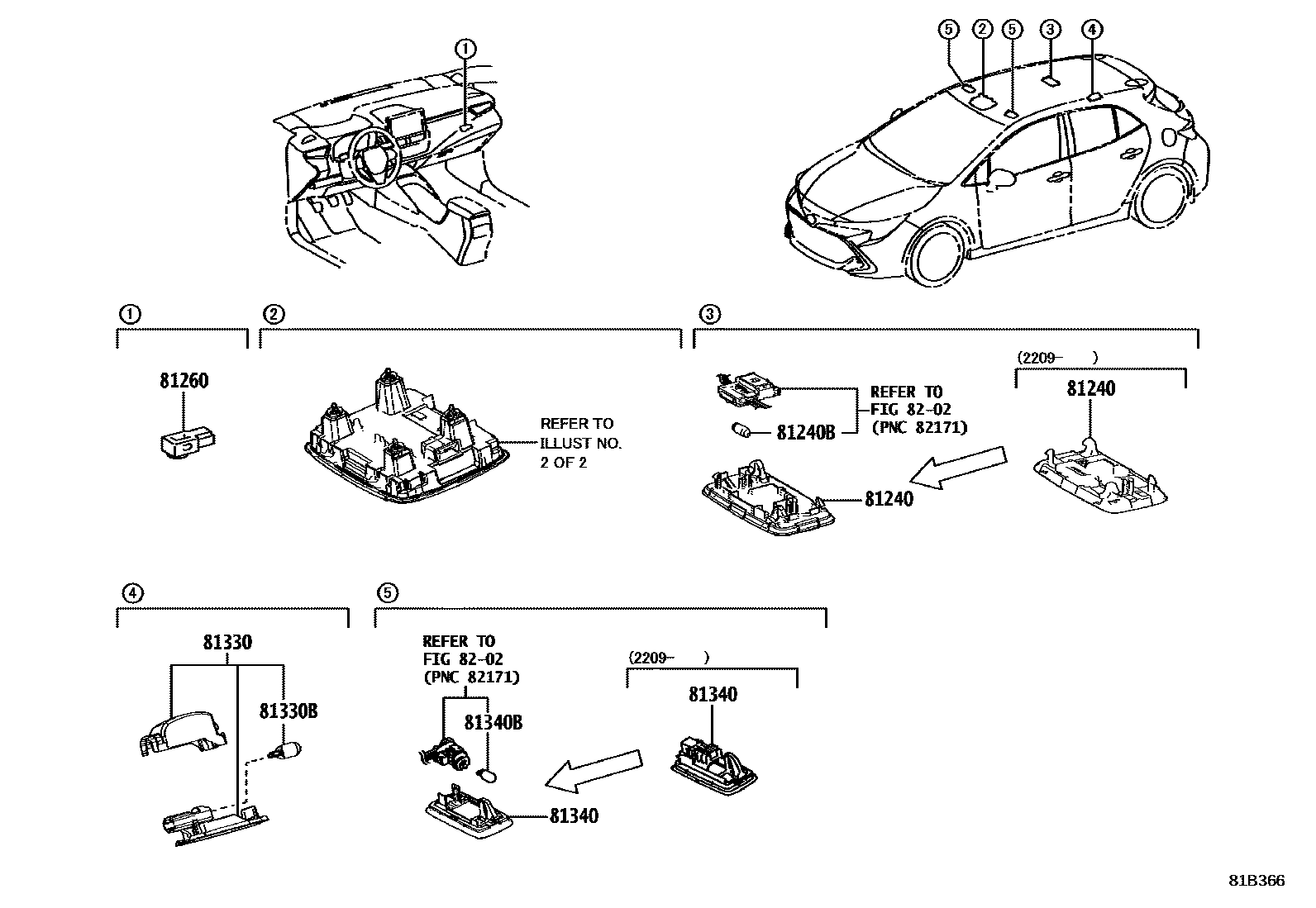 ①

⑤ ② ⑤ ③ ④

①

81260

②

REFER TO ILLUST NO. 2 OF 2

③

REFER TO FIG 82-02 (PNC 82171)

81240B

81240

(2209- )

81240

④

81330

81330B

⑤

REFER TO FIG 82-02 (PNC 82171)

81340B

81340

(2209- )

81340

81B366