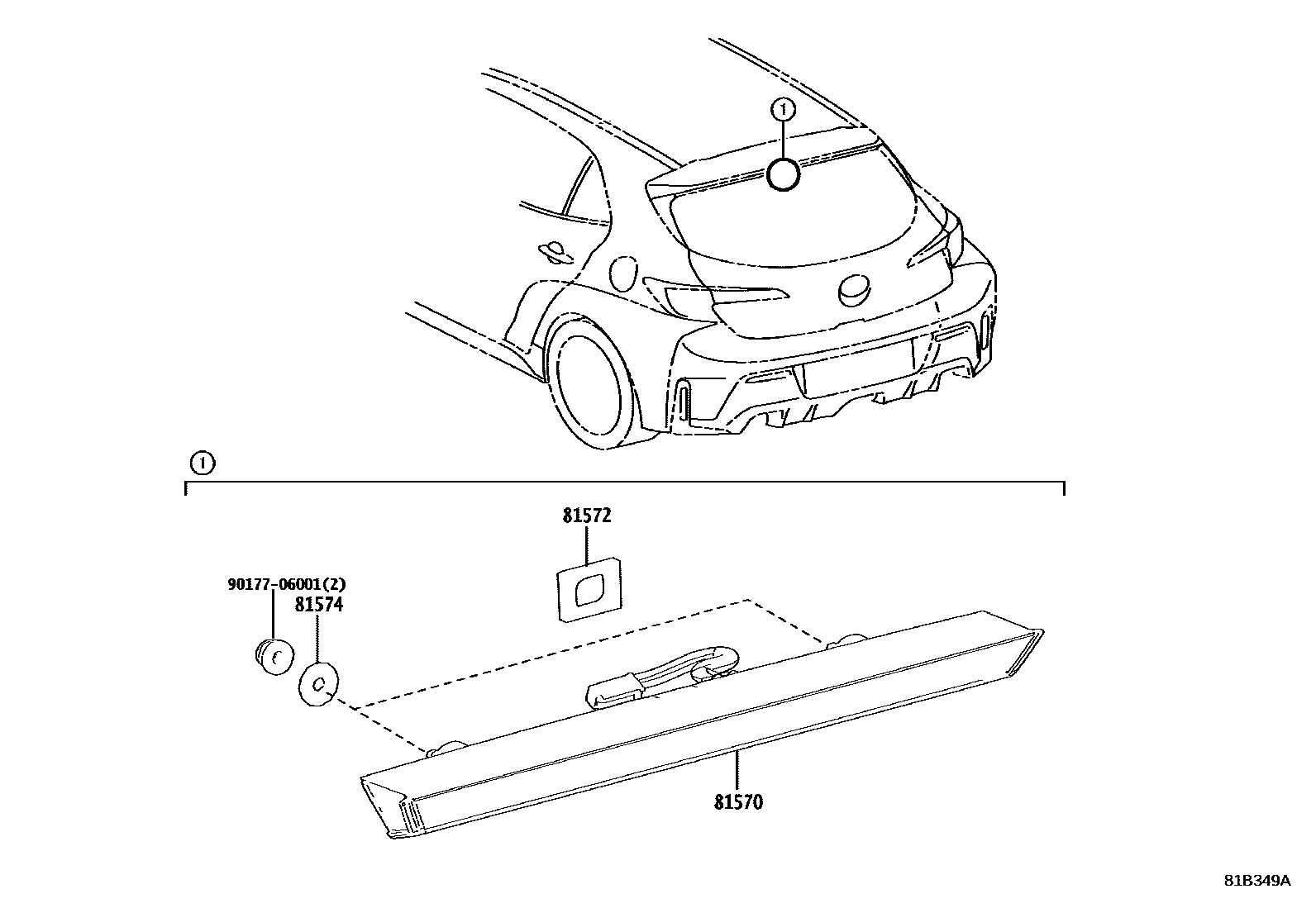 1

1

81572

90177-06001(2)
81574

81570

81B349A