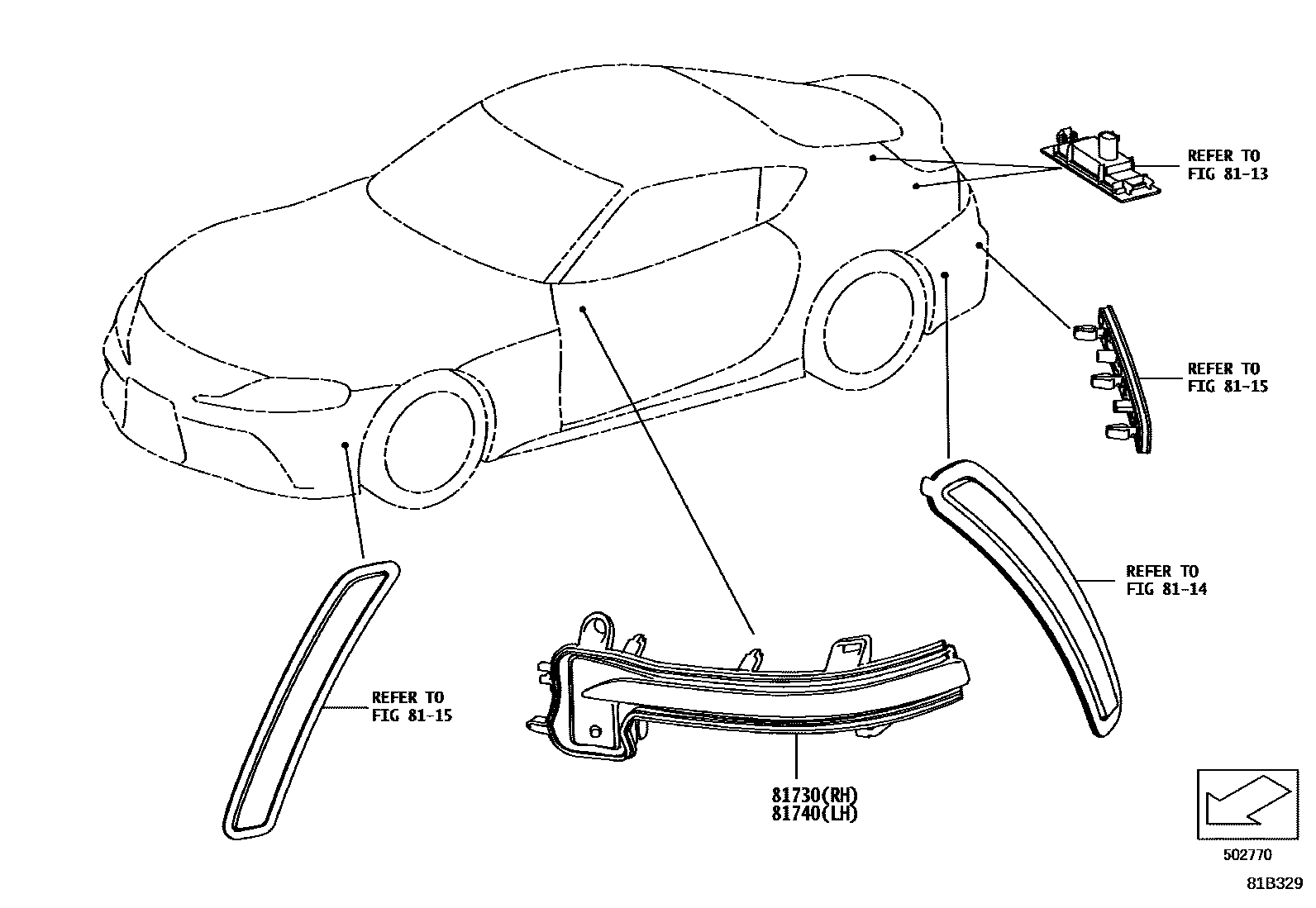 REFER TO
FIG 81-13

REFER TO
FIG 81-15

REFER TO
FIG 81-14

REFER TO
FIG 81-15

81730(RH)
81740(LH)

502770

81B329