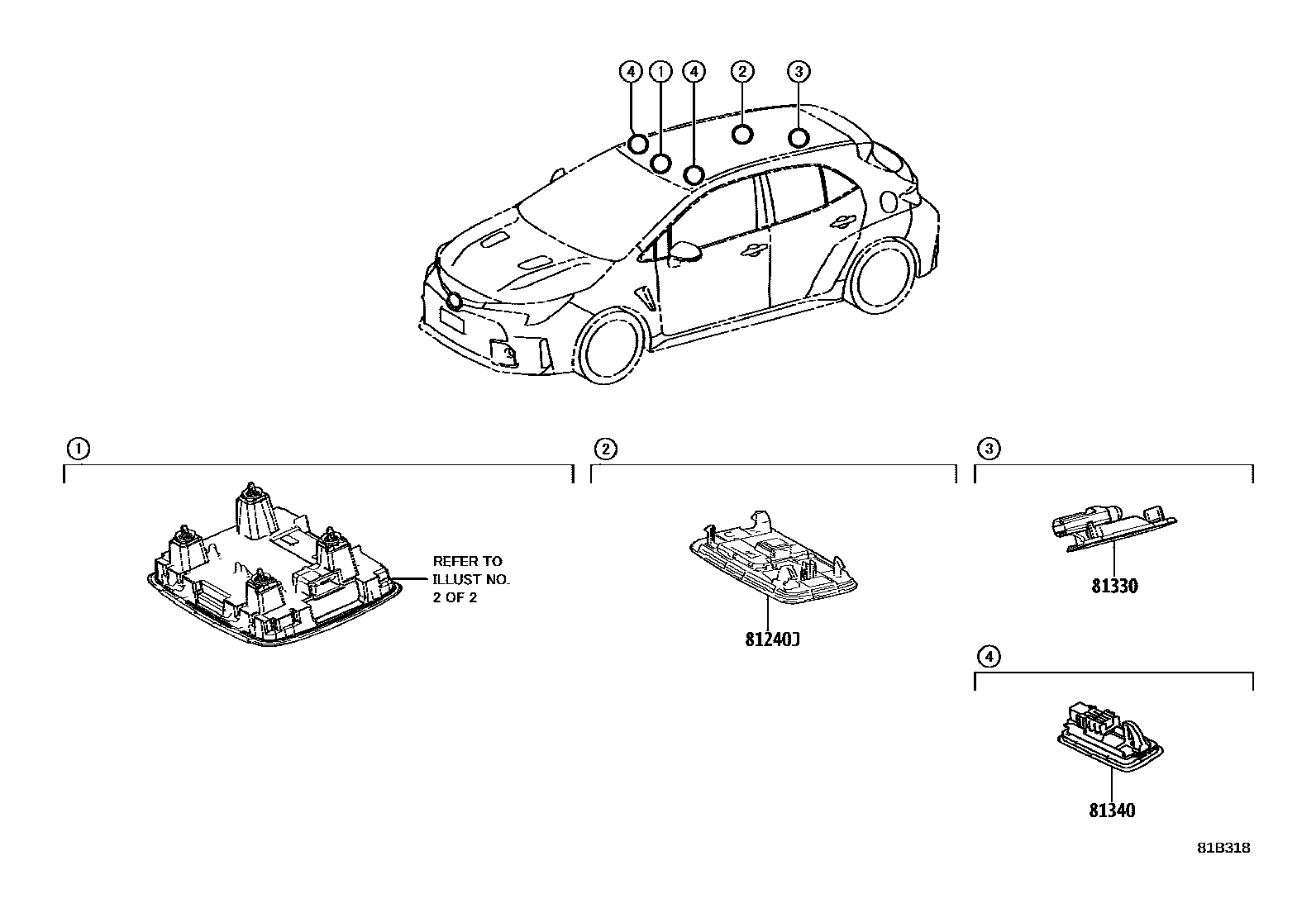 4 1 4 2 3

1

REFER TO ILLUST NO. 2 OF 2

2

81240J

3

81330

4

81340

81B318