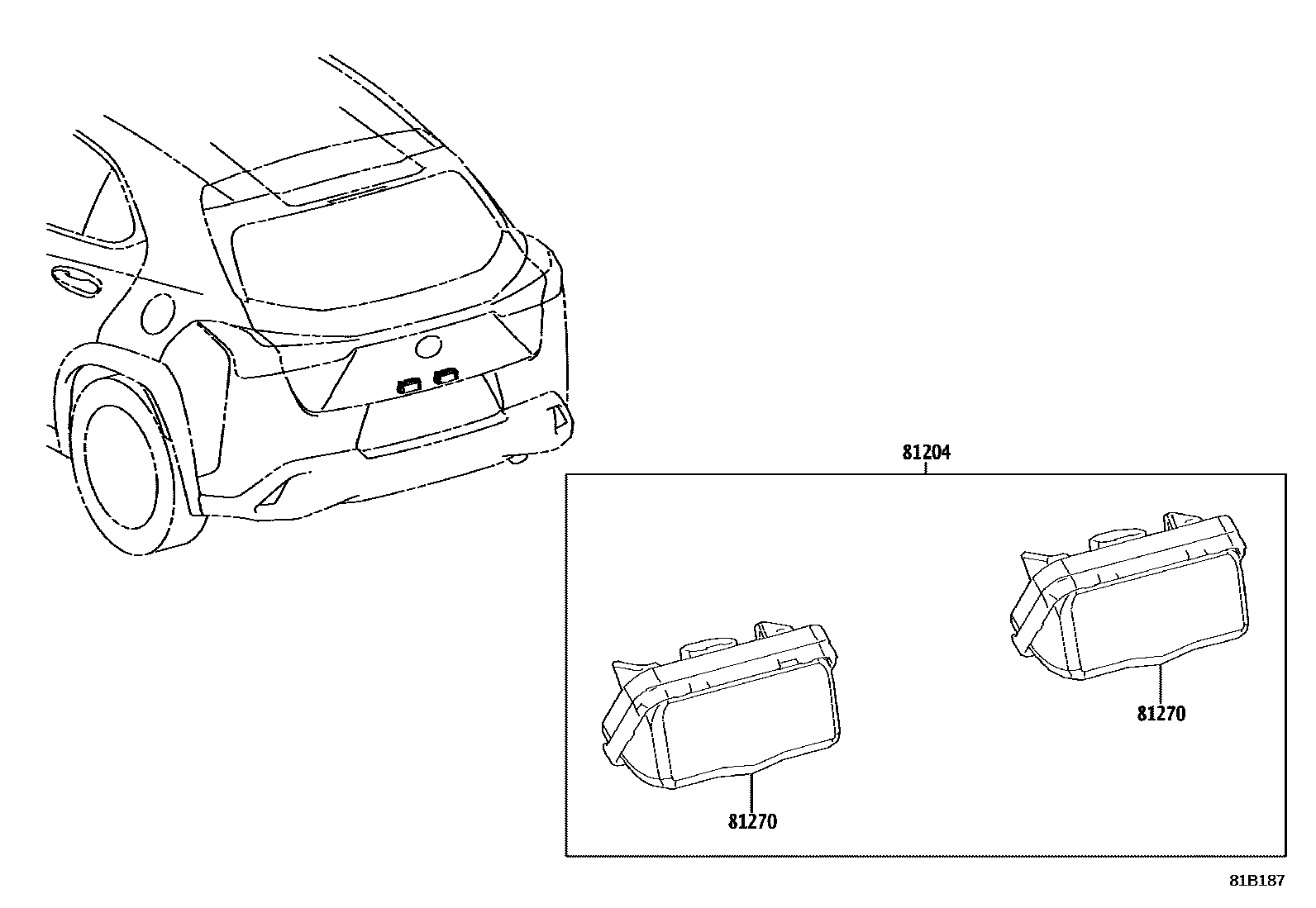 81204

81270

81270

81B187