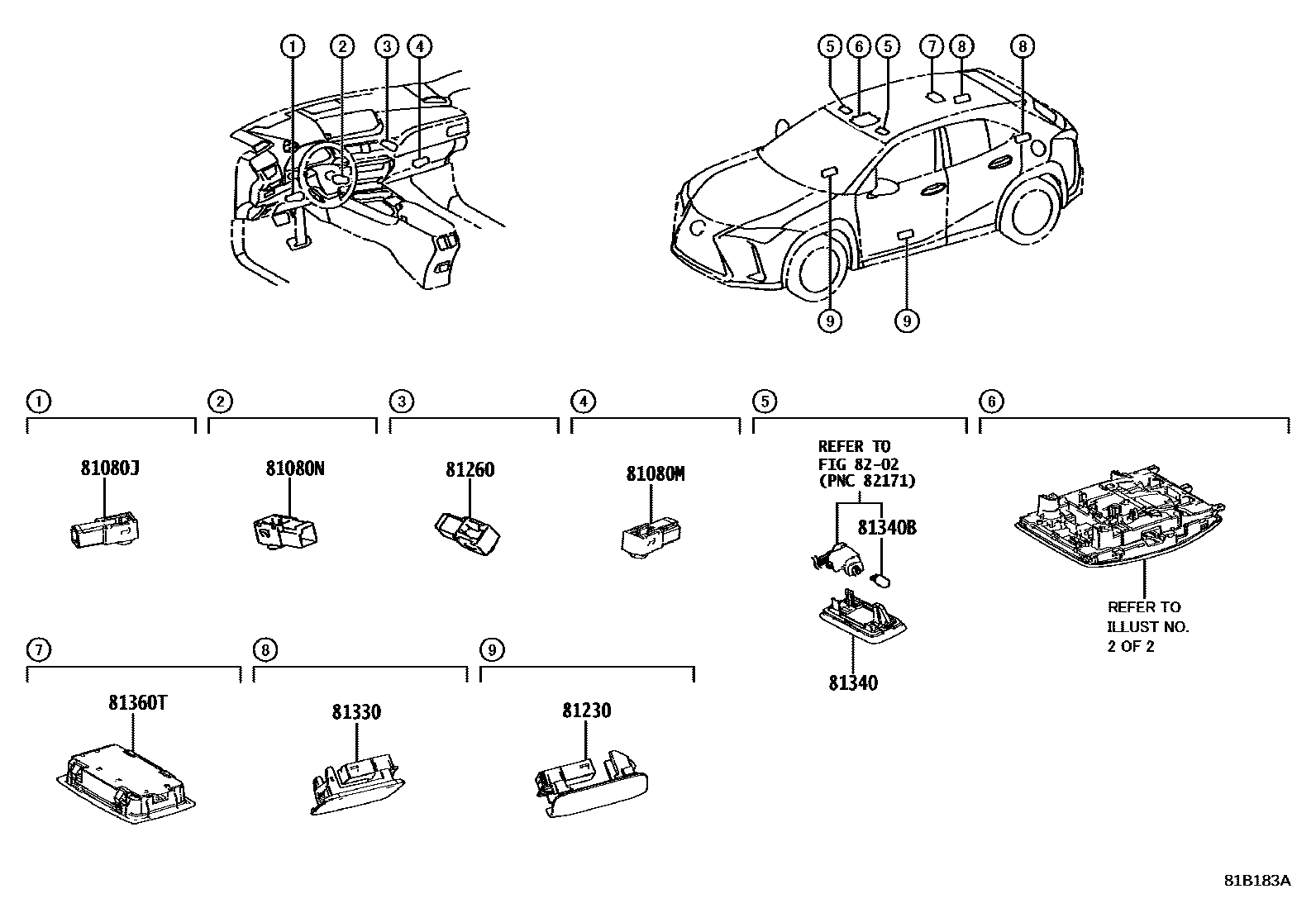 1 2 3 4

5 6 5 7 8 8

9 9

1
81080J

2
81080N

3
81260

4
81080M

5
REFER TO FIG 82-02 (PNC 82171)
81340B
81340

6
REFER TO ILLUST NO. 2 OF 2

7
81360T

8
81330

9
81230

81B183A