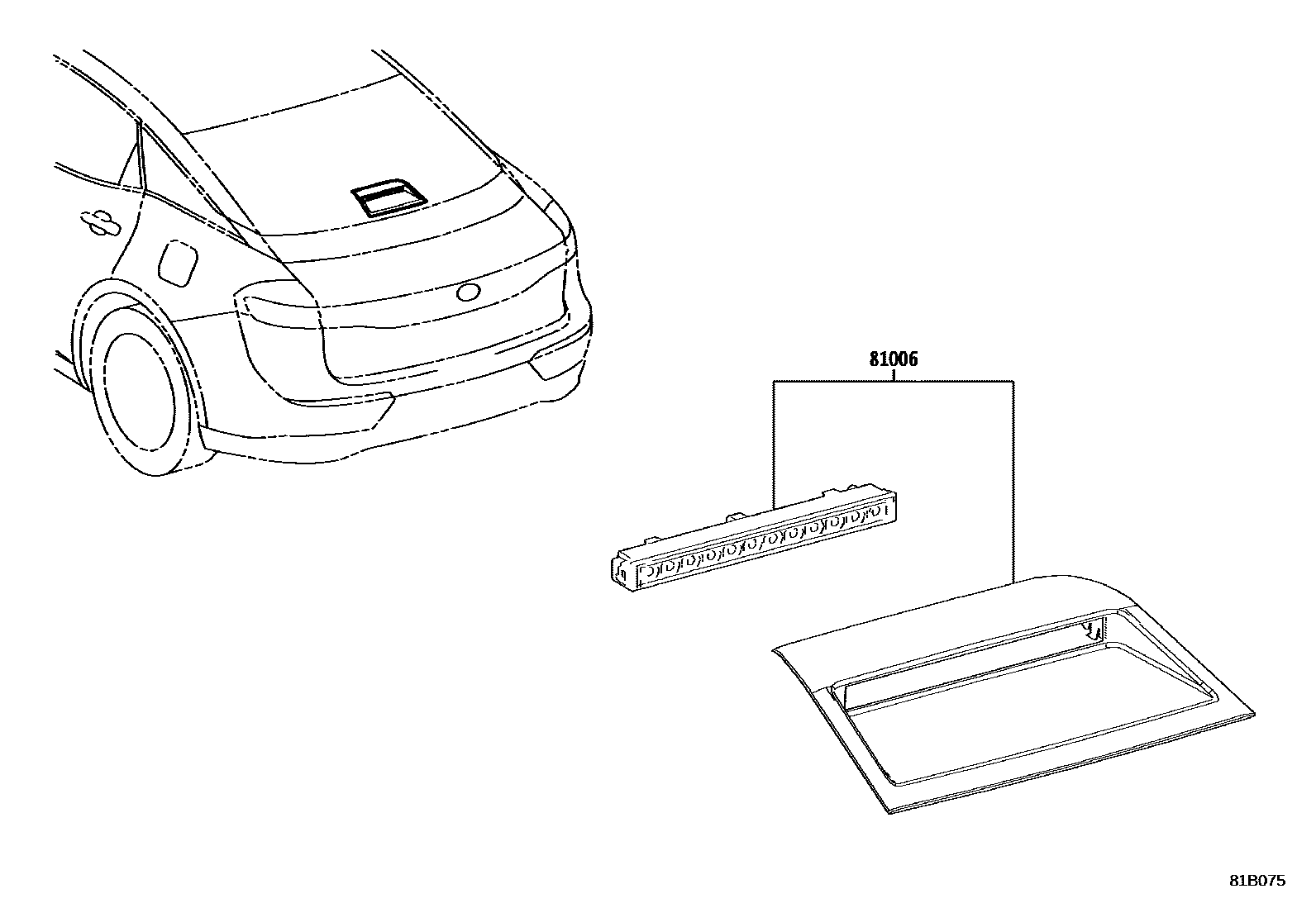 81006

81B075