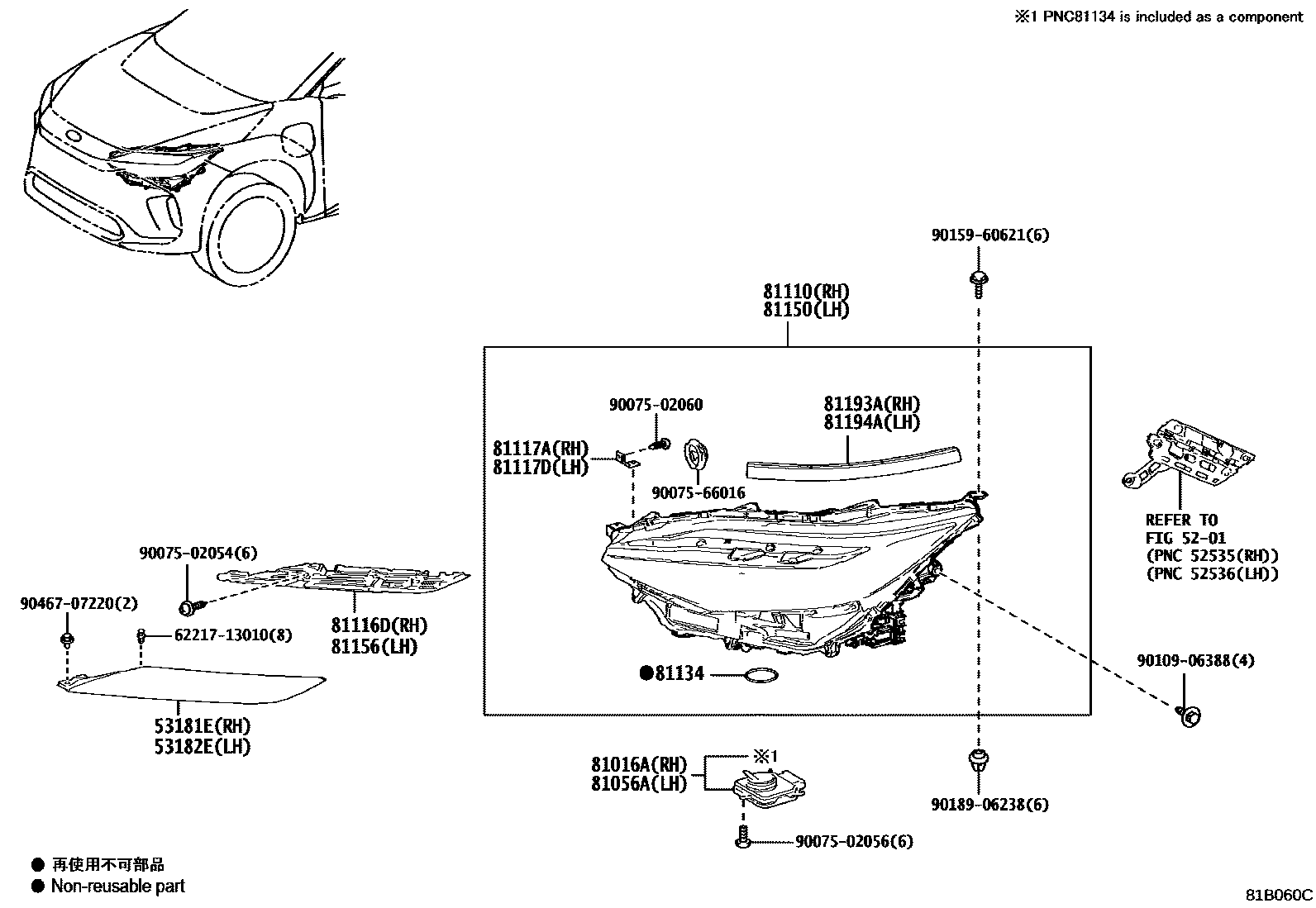 ※1 PNC81134 is included as a component

90159-60621(6)

81110(RH)
81150(LH)

90075-02060

81193A(RH)
81194A(LH)

81117A(RH)
81117D(LH)

90075-66016

REFER TO
FIG 52-01
(PNC 52535(RH))
(PNC 52536(LH))

90075-02054(6)

90467-07220(2)

62217-13010(8)

81116D(RH)
81156(LH)

●81134

90109-06388(4)

53181E(RH)
53182E(LH)

81016A(RH)
81056A(LH)

※1

90189-06238(6)

90075-02056(6)

● 再使用不可部品
● Non-reusable part

81B060C