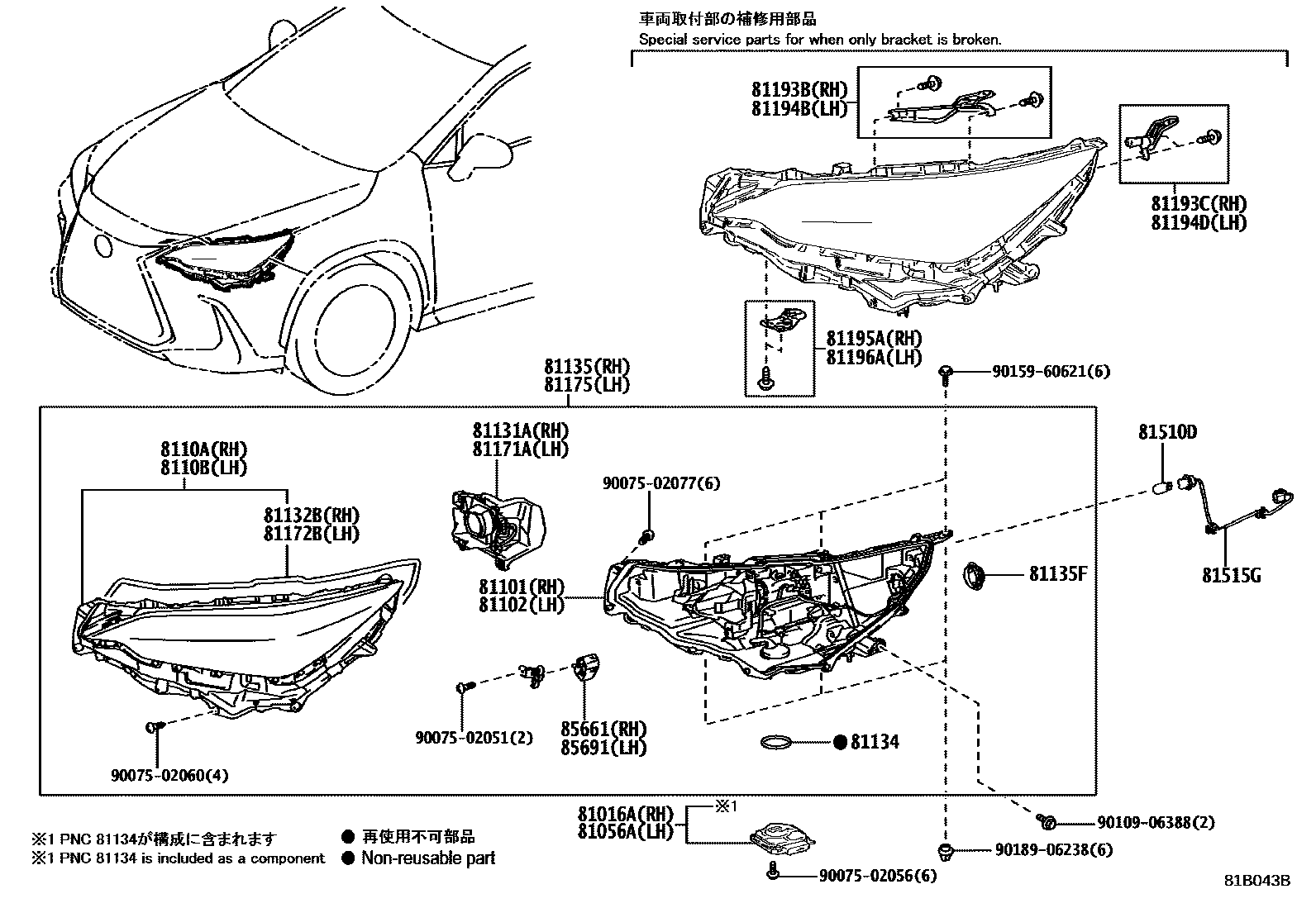 車両取付部の補修用部品
Special service parts for when only bracket is broken.

81193B(RH)
81194B(LH)

81193C(RH)
81194D(LH)

81195A(RH)
81196A(LH)

90159-60621(6)

81135(RH)
81175(LH)

8110A(RH)
8110B(LH)

81132B(RH)
81172B(LH)

81131A(RH)
81171A(LH)

90075-02077(6)

81101(RH)
81102(LH)

81510D

81135F

81515G

90075-02051(2)

85661(RH)
85691(LH)

● 81134

90075-02060(4)

81016A(RH)
81056A(LH)
※1

90109-06388(2)

90189-06238(6)

90075-02056(6)

※1 PNC 81134が構成に含まれます
※1 PNC 81134 is included as a component
● 再使用不可部品
● Non-reusable part

81B043B