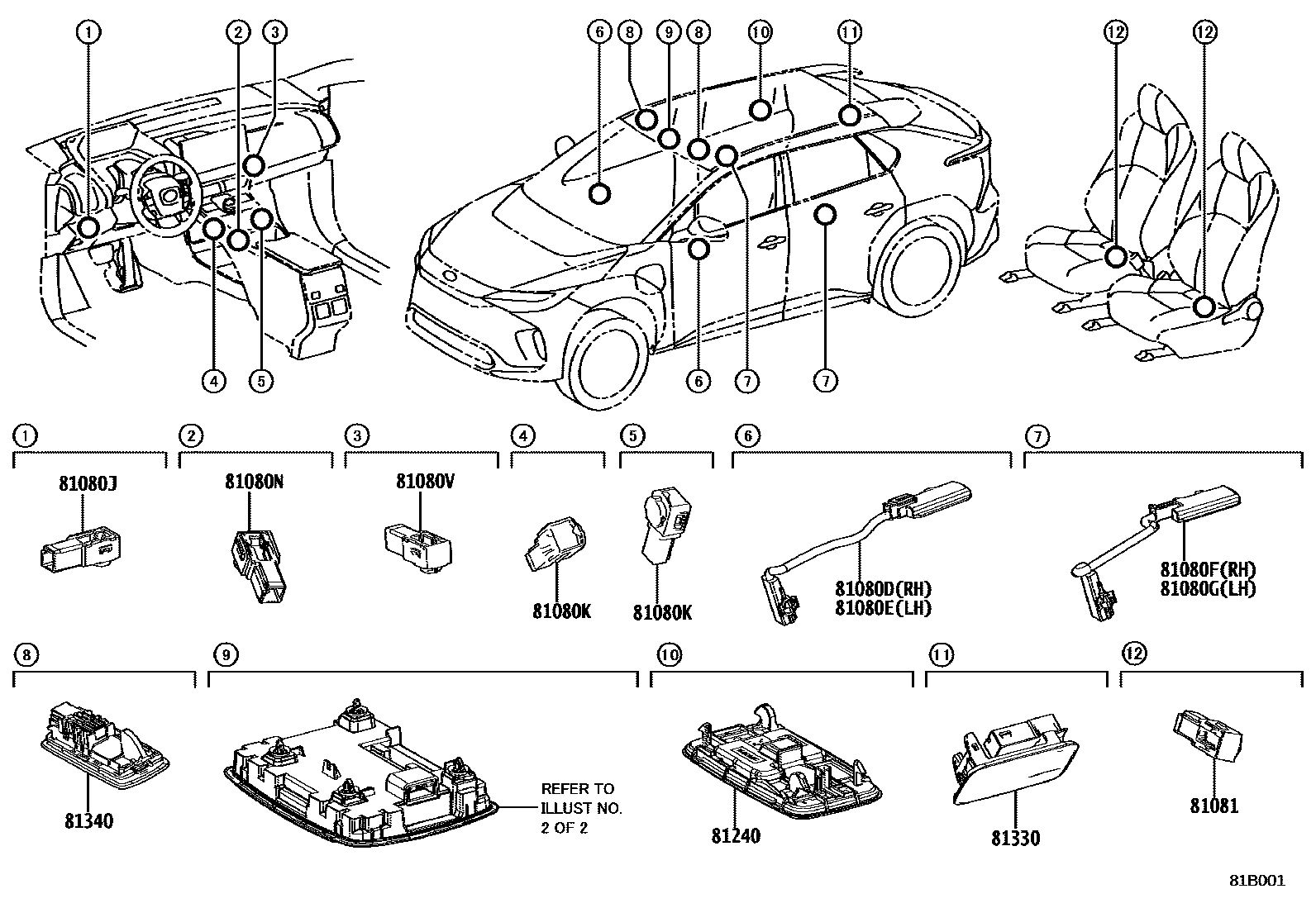 1 2 3 6 8 9 8 10 11 12 12

4 5 6 7 7

1
81080J

2
81080N

3
81080V

4
81080K

5
81080K

6
81080D(RH)
81080E(LH)

7
81080F(RH)
81080G(LH)

8
81340

9
REFER TO ILLUST NO. 2 OF 2

10
81240

11
81330

12
81081

81B001