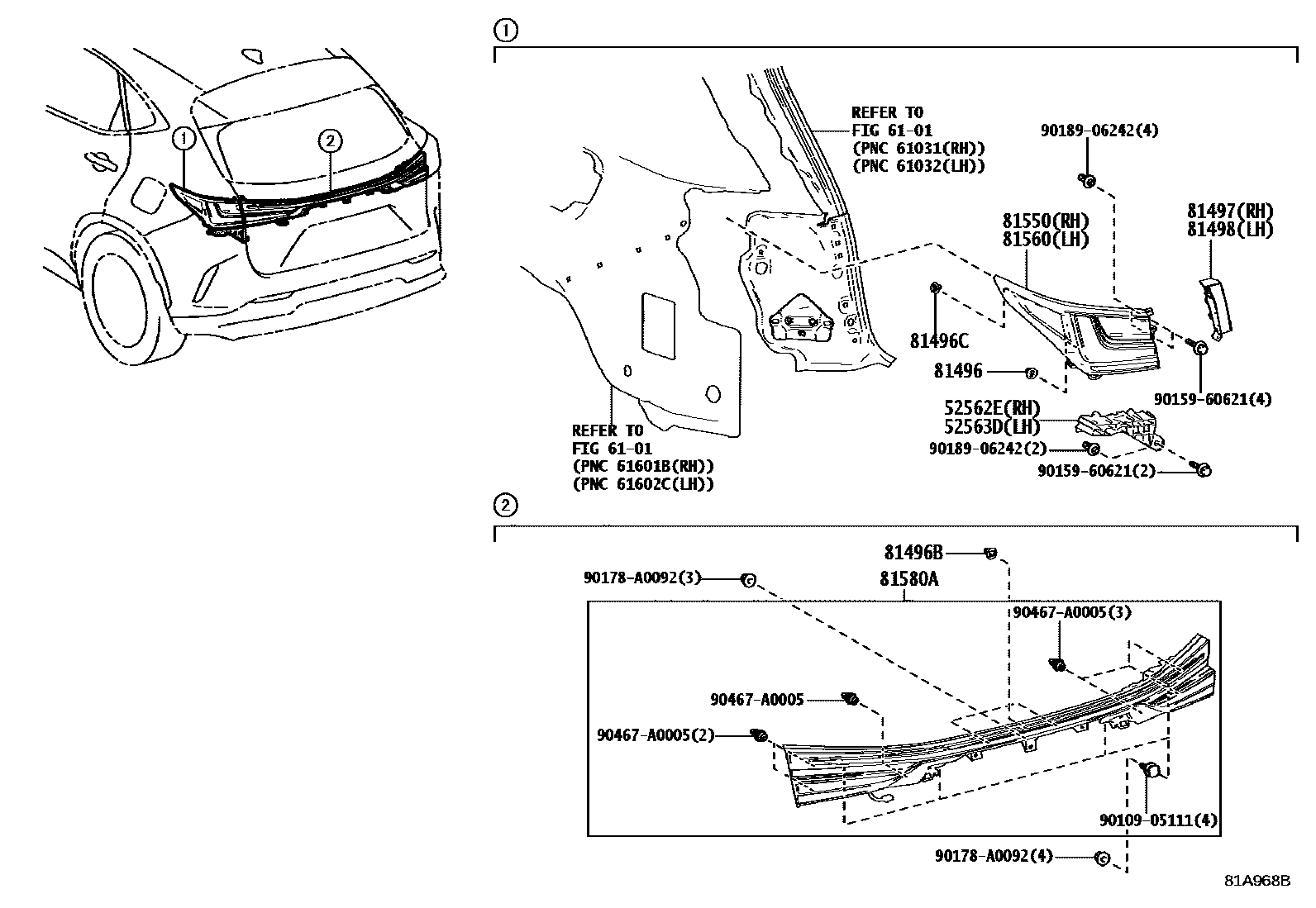 1

2

1

REFER TO
FIG 61-01
(PNC 61031(RH))
(PNC 61032(LH))

90189-06242(4)

81550(RH)
81560(LH)

81497(RH)
81498(LH)

81496C

81496

90159-60621(4)

52562E(RH)
52563D(LH)

90189-06242(2)

90159-60621(2)

REFER TO
FIG 61-01
(PNC 61601B(RH))
(PNC 61602C(LH))

2

81496B

90178-A0092(3)

81580A

90467-A0005(3)

90467-A0005

90467-A0005(2)

90109-05111(4)

90178-A0092(4)

81A968B