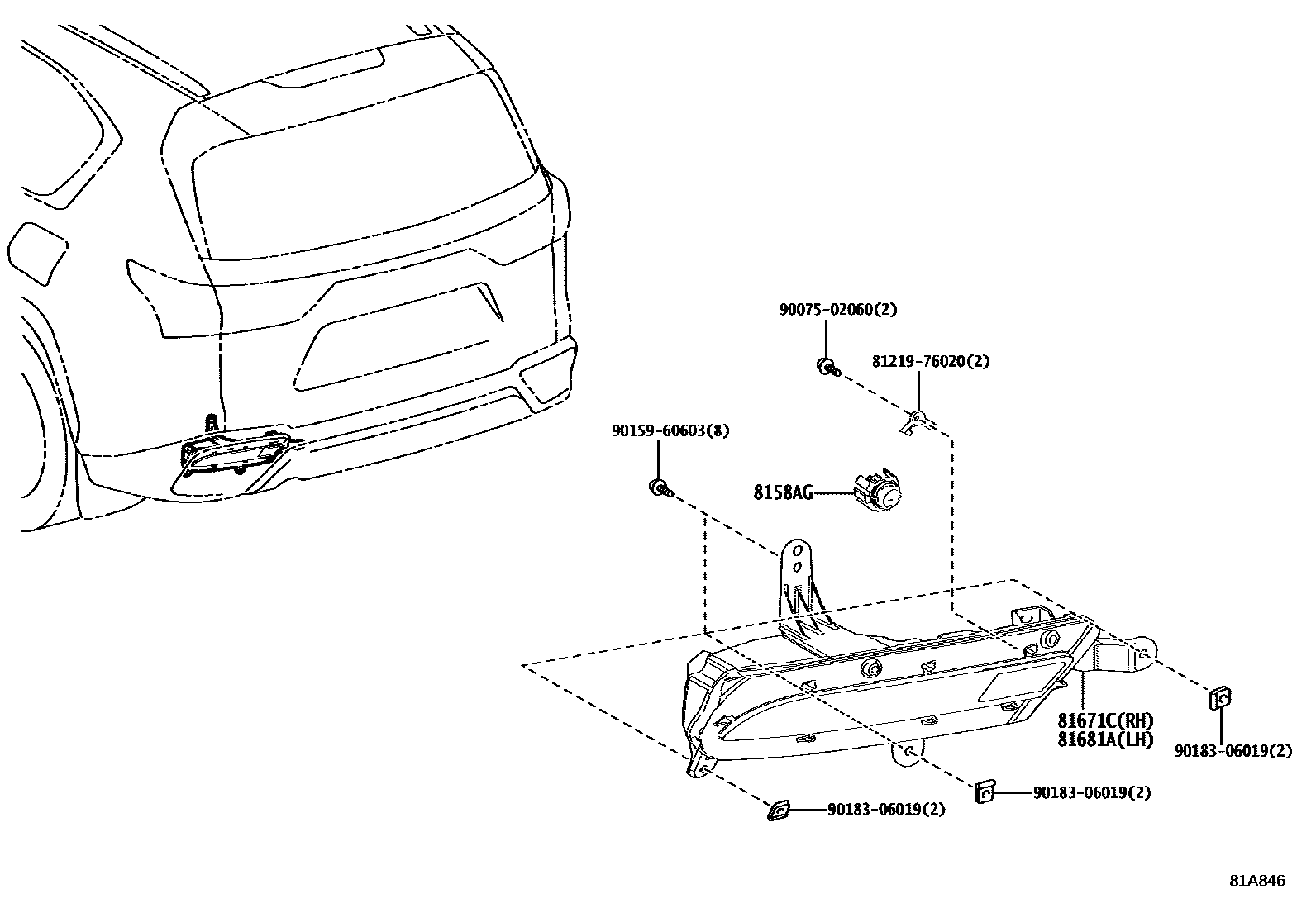 90075-02060(2)

81219-76020(2)

90159-60603(8)

8158AG

81671C(RH)
81681A(LH)

90183-06019(2)

90183-06019(2)

90183-06019(2)

81A846