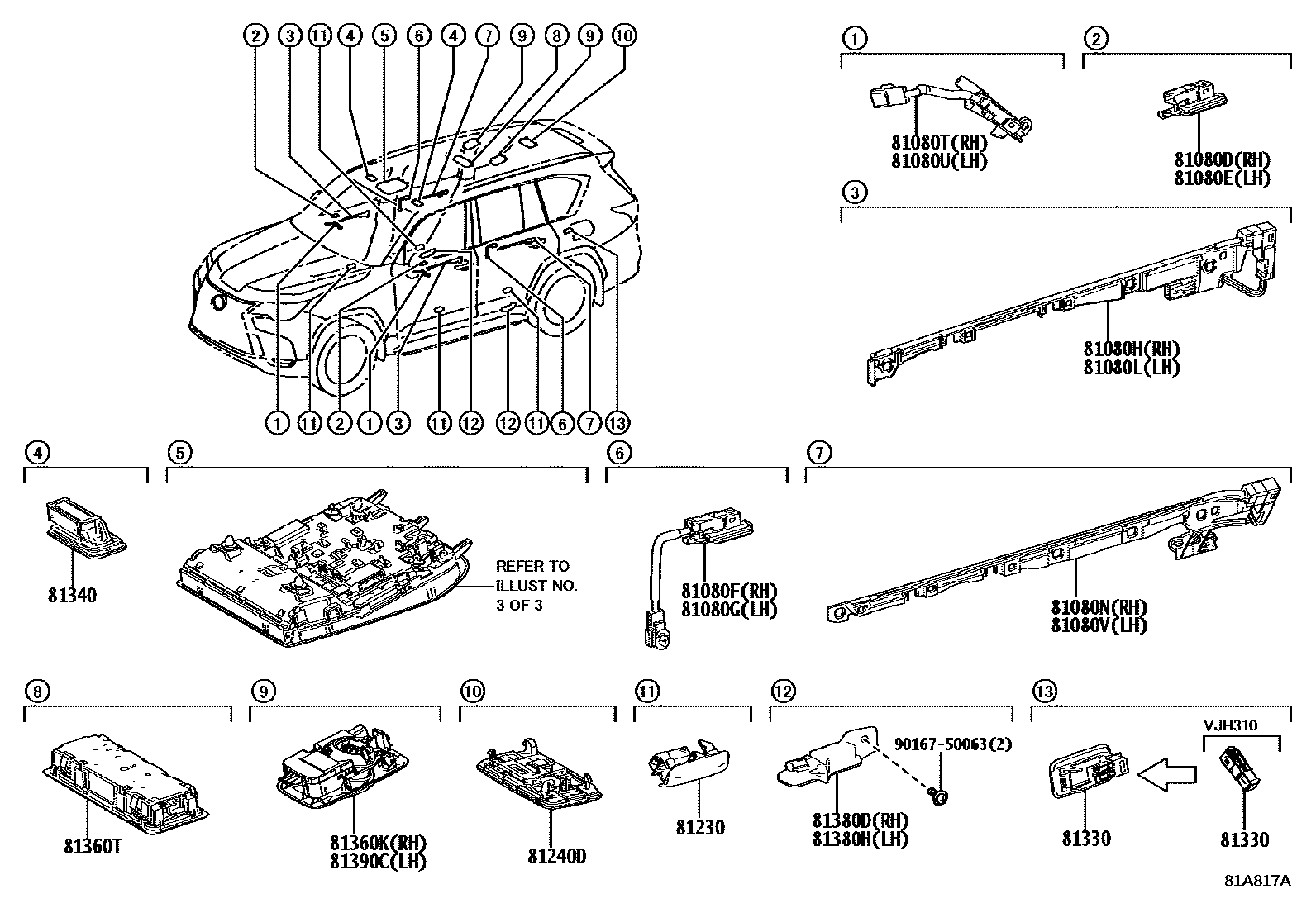 2 3 11 4 5 6 4 7 9 8 9 10

1 11 2 1 3 11 12 12 11 6 7 13

1
81080T(RH)
81080U(LH)

2
81080D(RH)
81080E(LH)

3
81080H(RH)
81080L(LH)

4
81340

5
REFER TO ILLUST NO. 3 OF 3

6
81080F(RH)
81080G(LH)

7
81080N(RH)
81080V(LH)

8
81360T

9
81360K(RH)
81390C(LH)

10
81240D

11
81230

12
90167-50063(2)
81380D(RH)
81380H(LH)

13
VJH310
81330
81330

81A817A