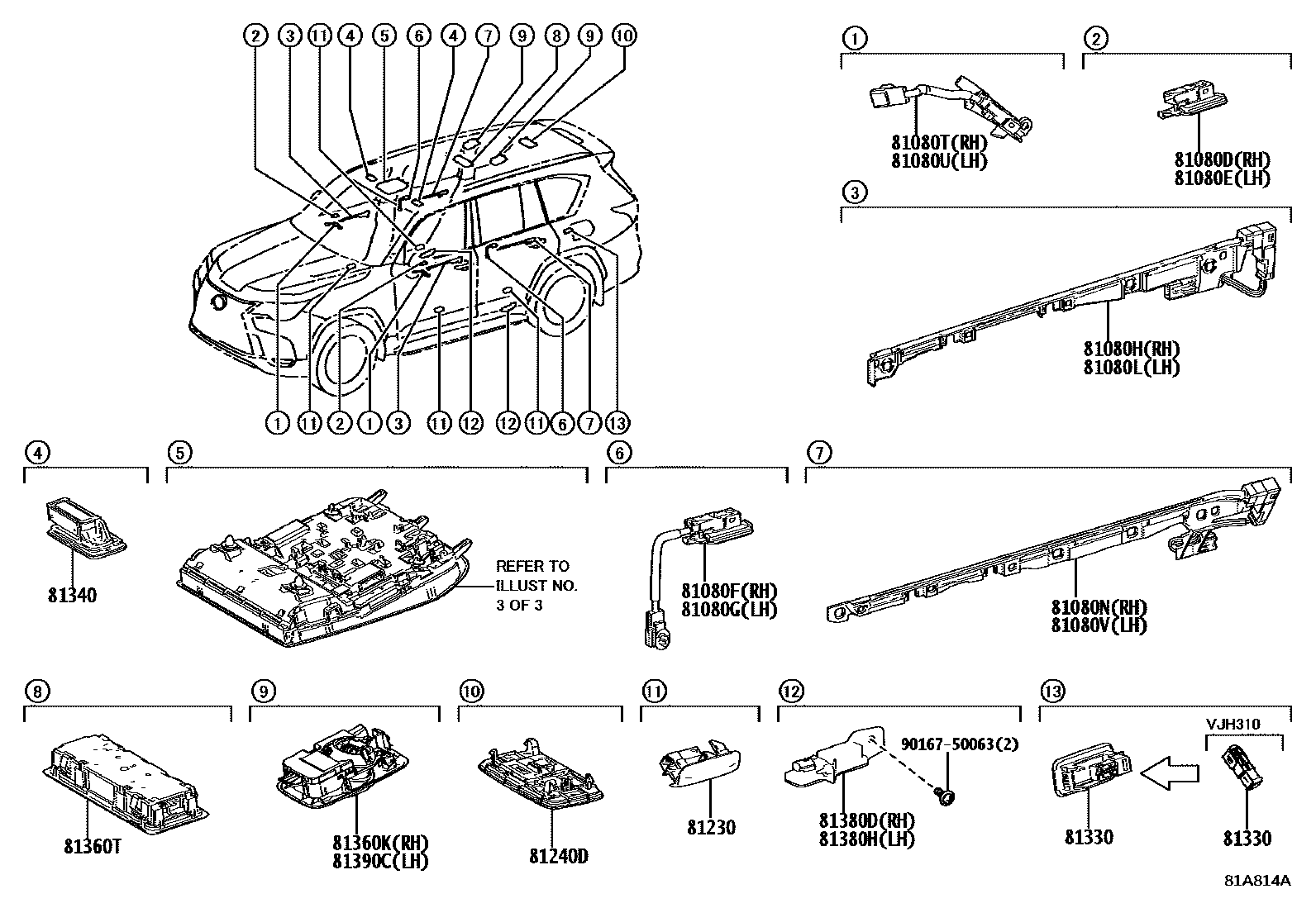 2 3 11 4 5 6 4 7 9 8 9 10

1 11 2 1 3 11 12 12 11 6 7 13

1
81080T(RH)
81080U(LH)

2
81080D(RH)
81080E(LH)

3
81080H(RH)
81080L(LH)

4
81340

5
REFER TO ILLUST NO. 3 OF 3

6
81080F(RH)
81080G(LH)

7
81080N(RH)
81080V(LH)

8
81360T

9
81360K(RH)
81390C(LH)

10
81240D

11
81230

12
90167-50063(2)
81380D(RH)
81380H(LH)

13
VJH310
81330
81330

81A814A