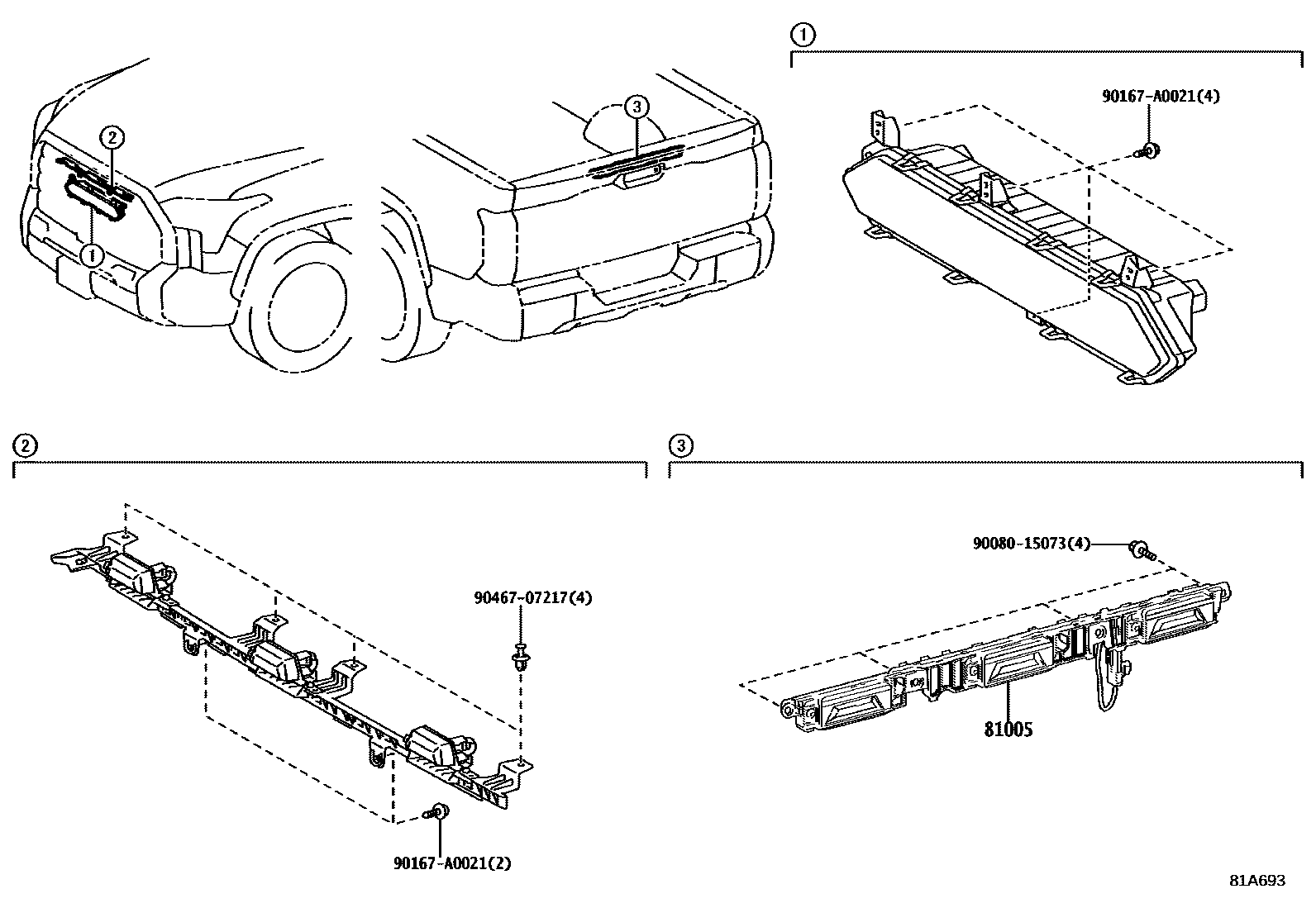 2
3
1
1
90167-A0021(4)
2
90467-07217(4)
90167-A0021(2)
3
90080-15073(4)
81005
81A693