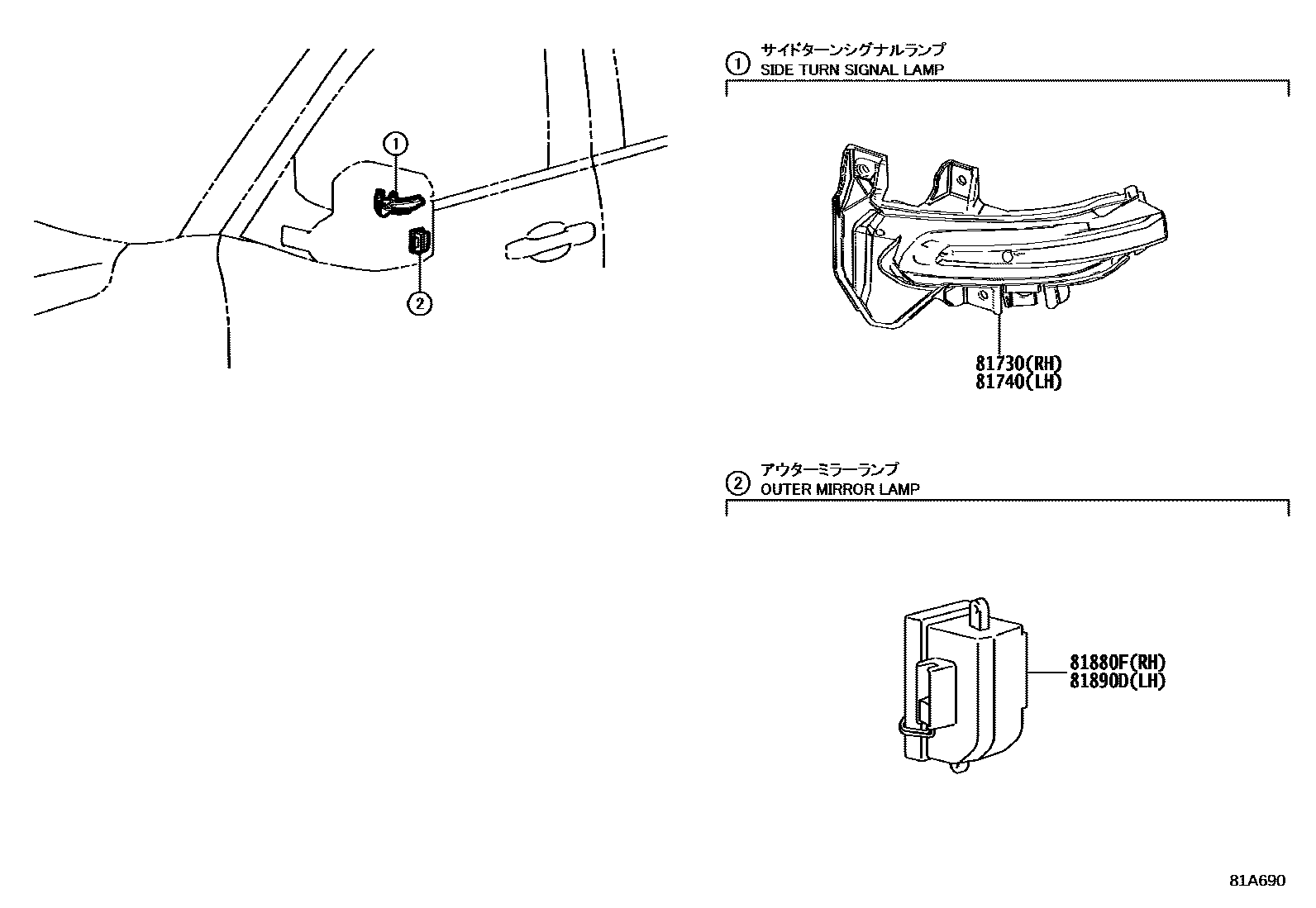 ①

②

① サイドターンシグナルランプ
SIDE TURN SIGNAL LAMP

81730(RH)
81740(LH)

② アウターミラーランプ
OUTER MIRROR LAMP

81880F(RH)
81890D(LH)

81A690