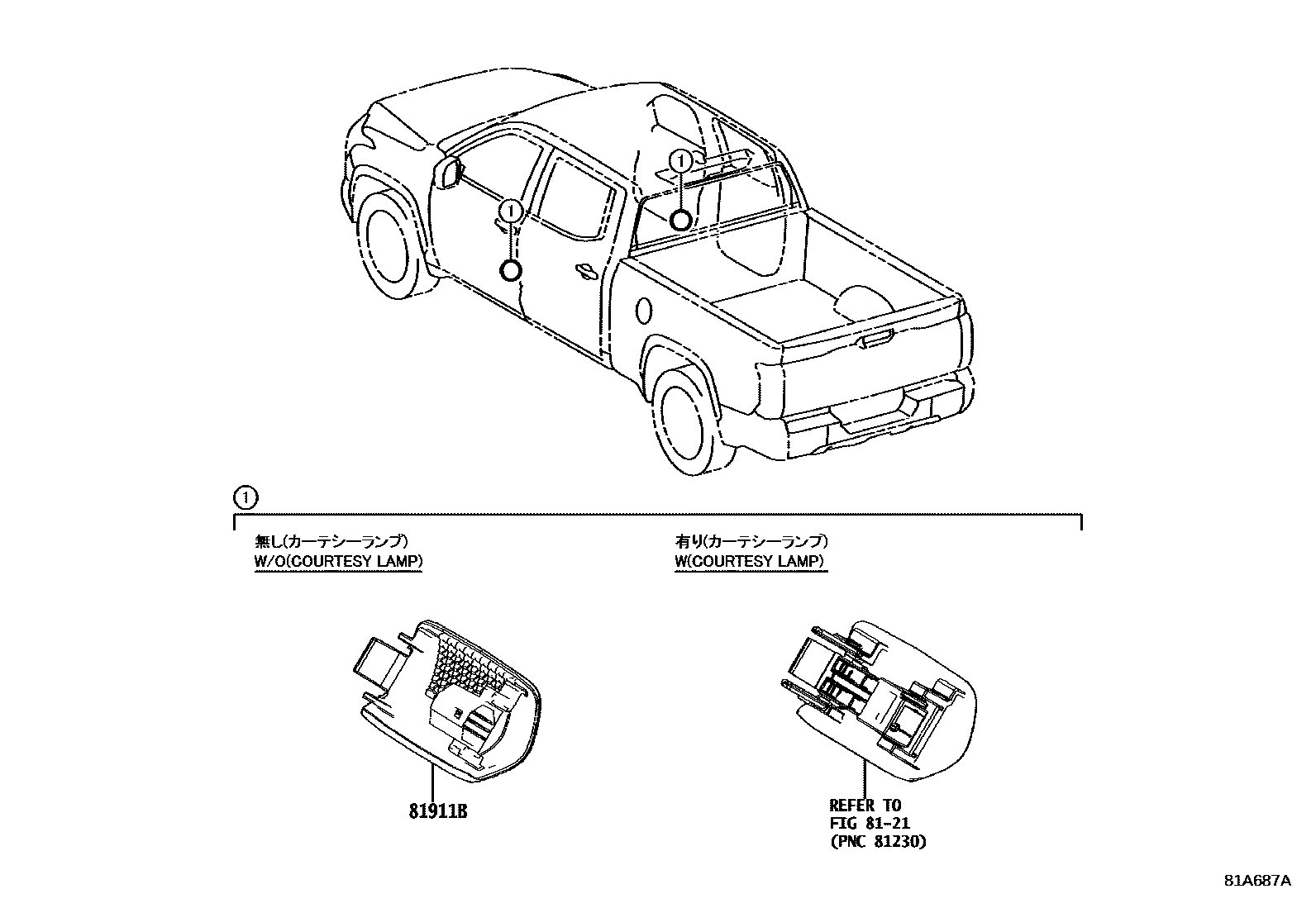 1

1

1

無し(カーテシーランプ)
W/O(COURTESY LAMP)

有り(カーテシーランプ)
W(COURTESY LAMP)

81911B

REFER TO
FIG 81-21
(PNC 81230)

81A687A