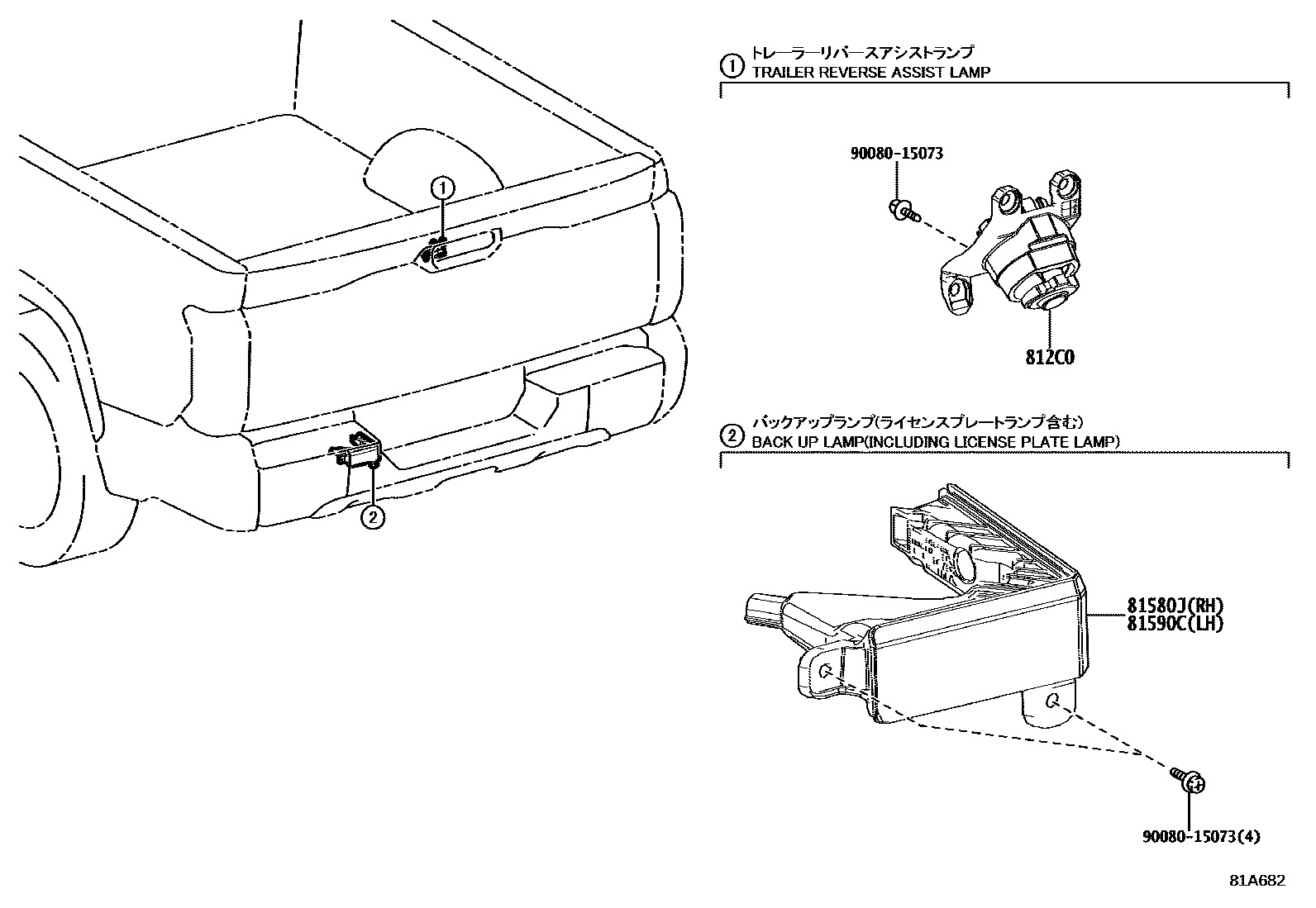 1

2

① トレーラーリバースアシストランプ
TRAILER REVERSE ASSIST LAMP

90080-15073

812C0

② バックアップランプ(ライセンスプレートランプ含む)
BACK UP LAMP(INCLUDING LICENSE PLATE LAMP)

81580J(RH)
81590C(LH)

90080-15073(4)

81A682