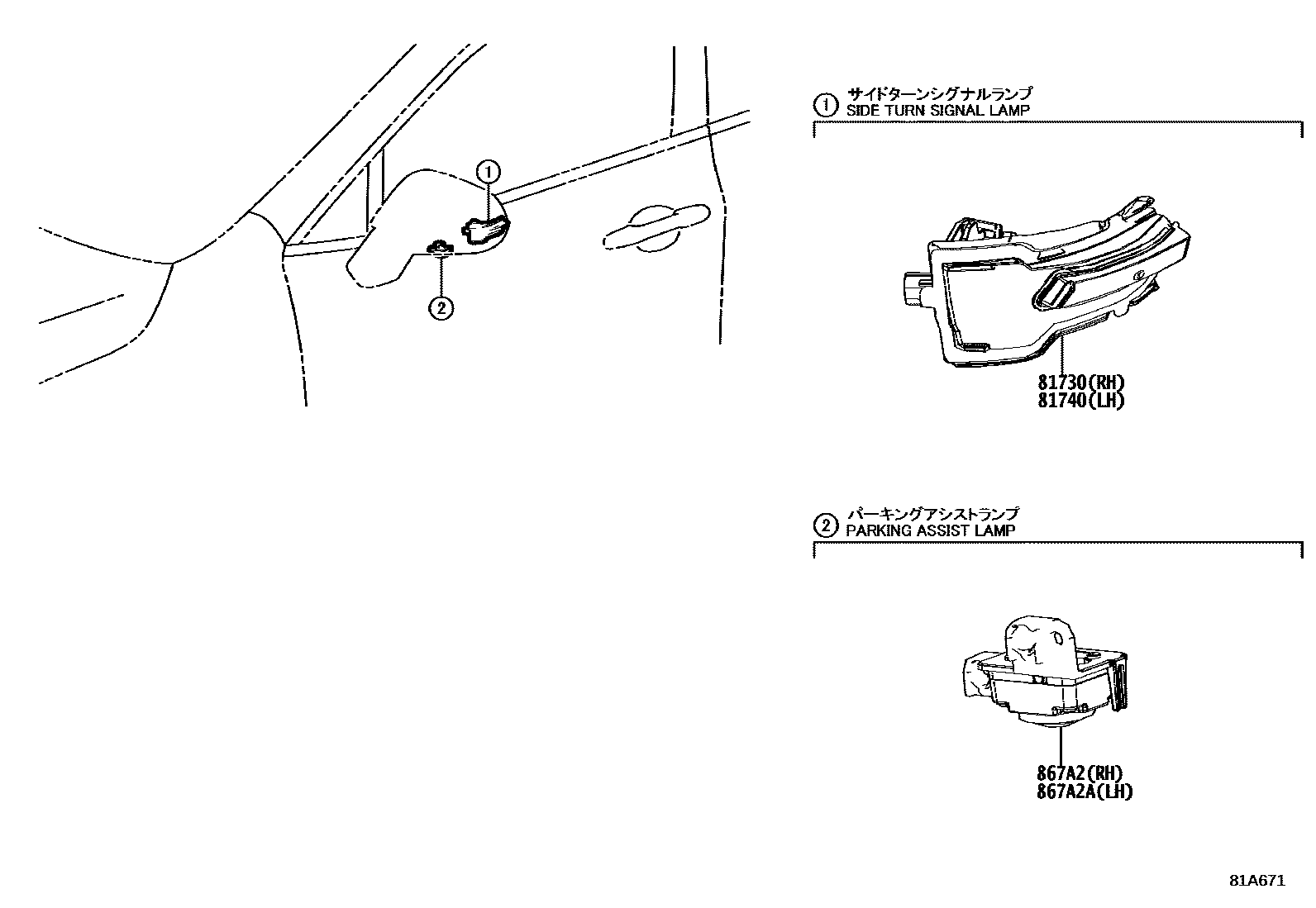 1

2

1 サイドターンシグナルランプ
SIDE TURN SIGNAL LAMP

81730(RH)
81740(LH)

2 パーキングアシストランプ
PARKING ASSIST LAMP

867A2(RH)
867A2A(LH)

81A671