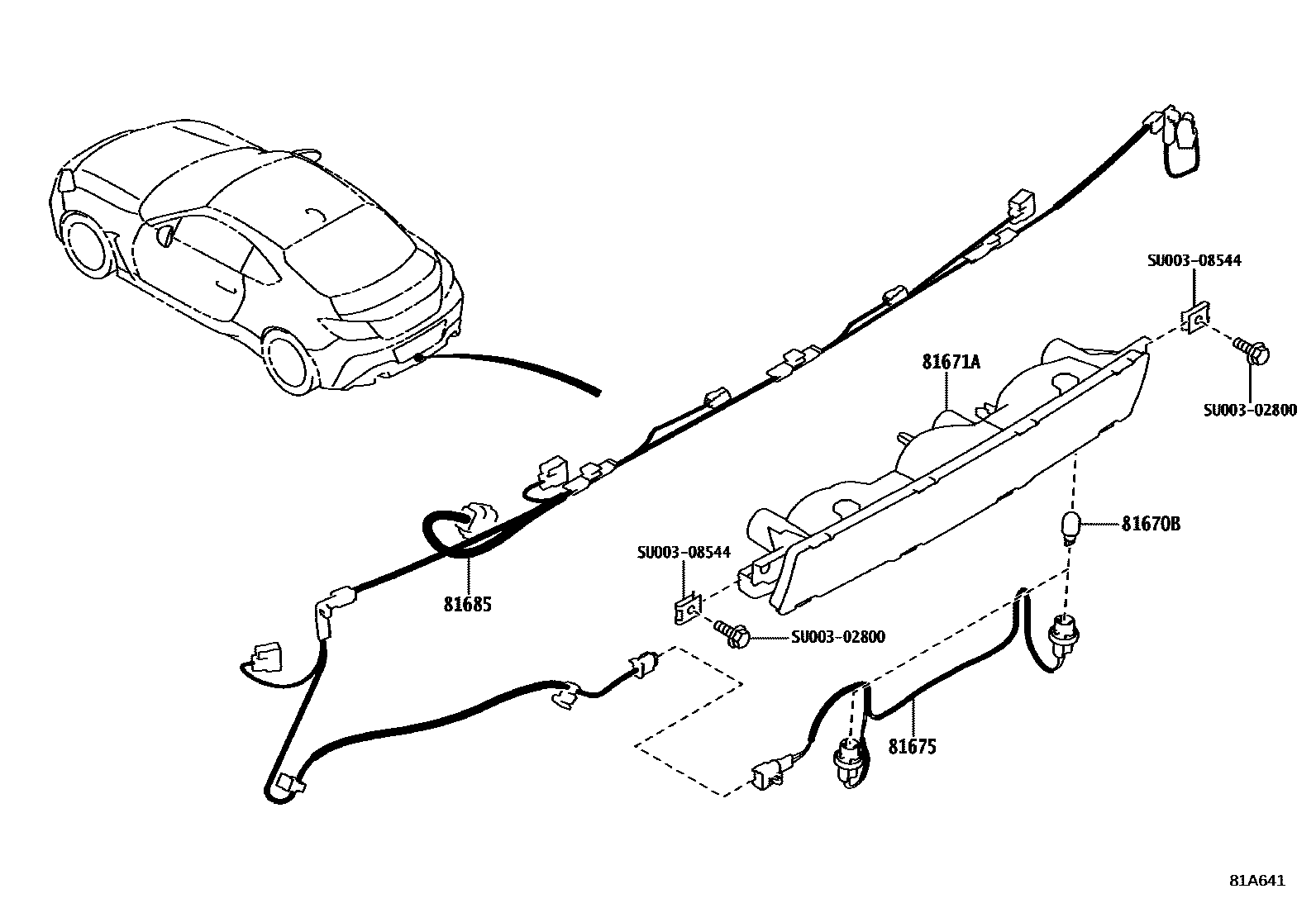 SU003-08544
81671A
SU003-02800
81670B
SU003-08544
81685
SU003-02800
81675
81A641