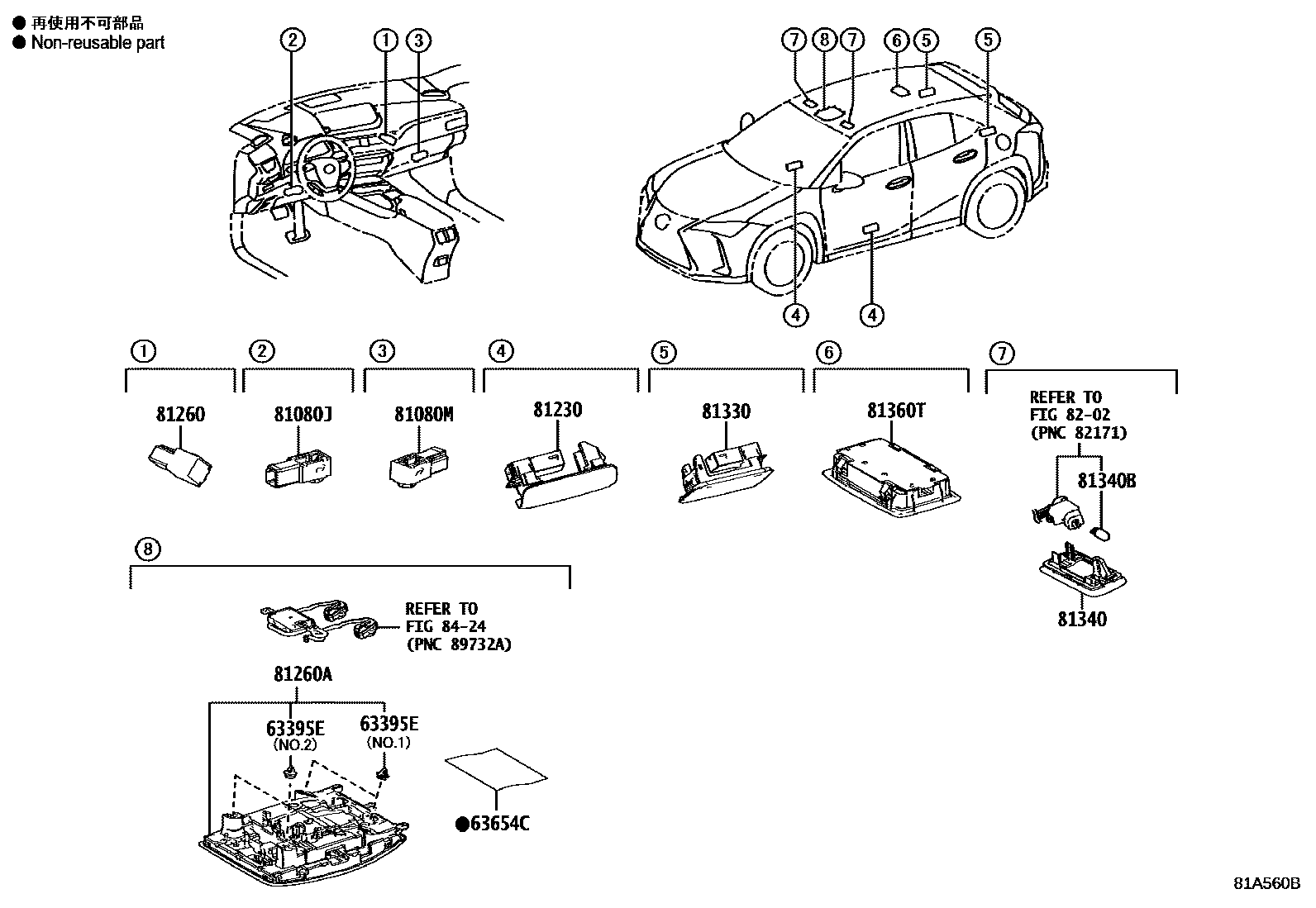 ● 再使用不可部品
● Non-reusable part

2 1 3

7 8 7 6 5 5

4 4

1
81260

2
81080J

3
81080M

4
81230

5
81330

6
81360T

7
REFER TO
FIG 82-02
(PNC 82171)
81340B
81340

8
REFER TO
FIG 84-24
(PNC 89732A)

81260A
63395E
(NO.2)
63395E
(NO.1)
●63654C

81A560B