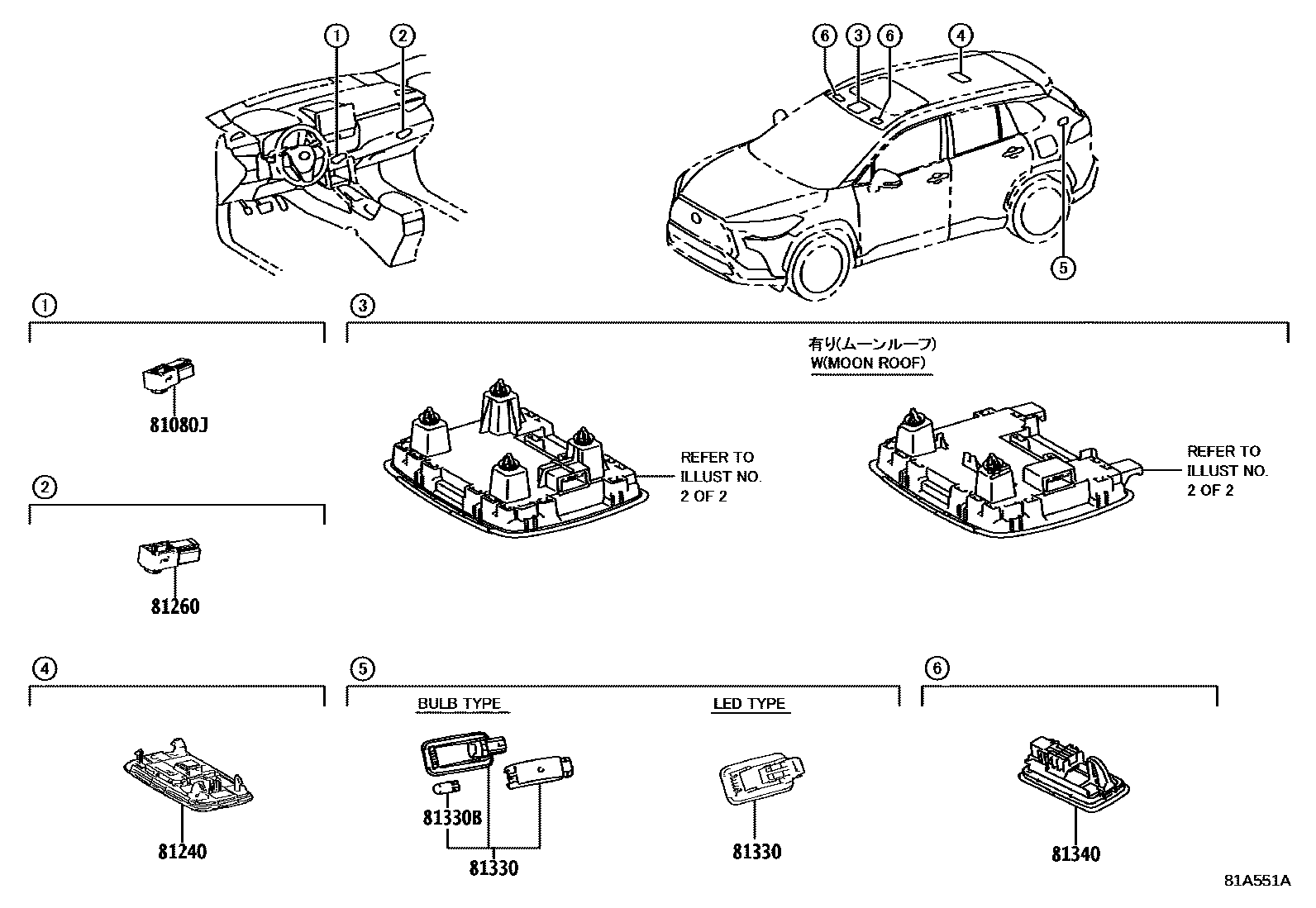 1
2
6
3
6
4
5

1
81080J

2
81260

3
有り(ムーンルーフ)
W(MOON ROOF)

REFER TO ILLUST NO. 2 OF 2

REFER TO ILLUST NO. 2 OF 2

4
81240

5
BULB TYPE
81330B
81330

LED TYPE
81330

6
81340

81A551A